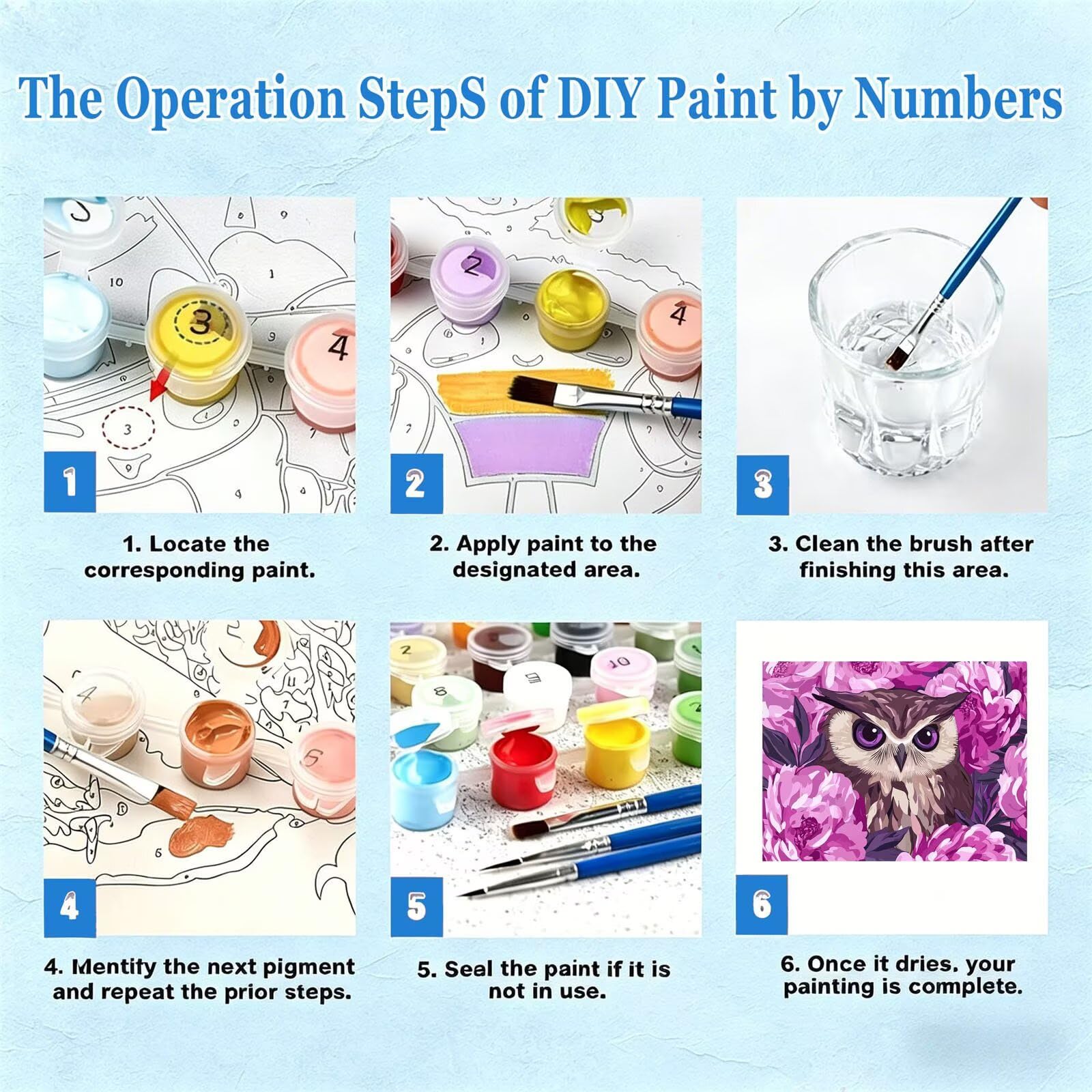 The Operation StepS of DIY Paint by Numbers

1

1. Locate the corresponding paint.

2

2. Apply paint to the designated area.

3

3. Clean the brush after finishing this area.

4

4. Mentify the next pigment and repeat the prior steps.

5

5. Seal the paint if it is not in use.

6

6. Once it dries. your painting is complete.