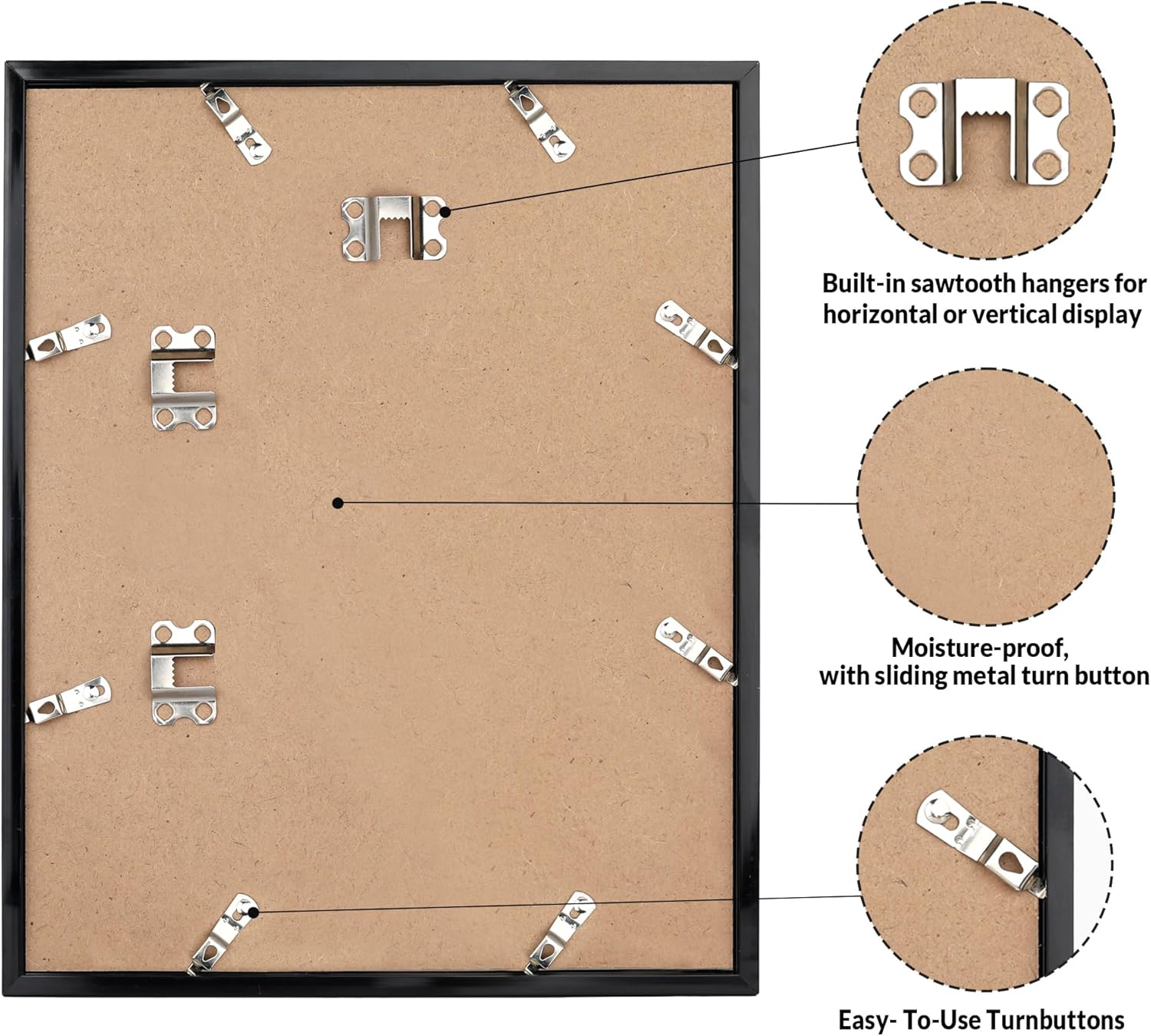 Built-in sawtooth hangers for horizontal or vertical display

Moisture-proof, with sliding metal turn button

Easy- To-Use Turnbuttons