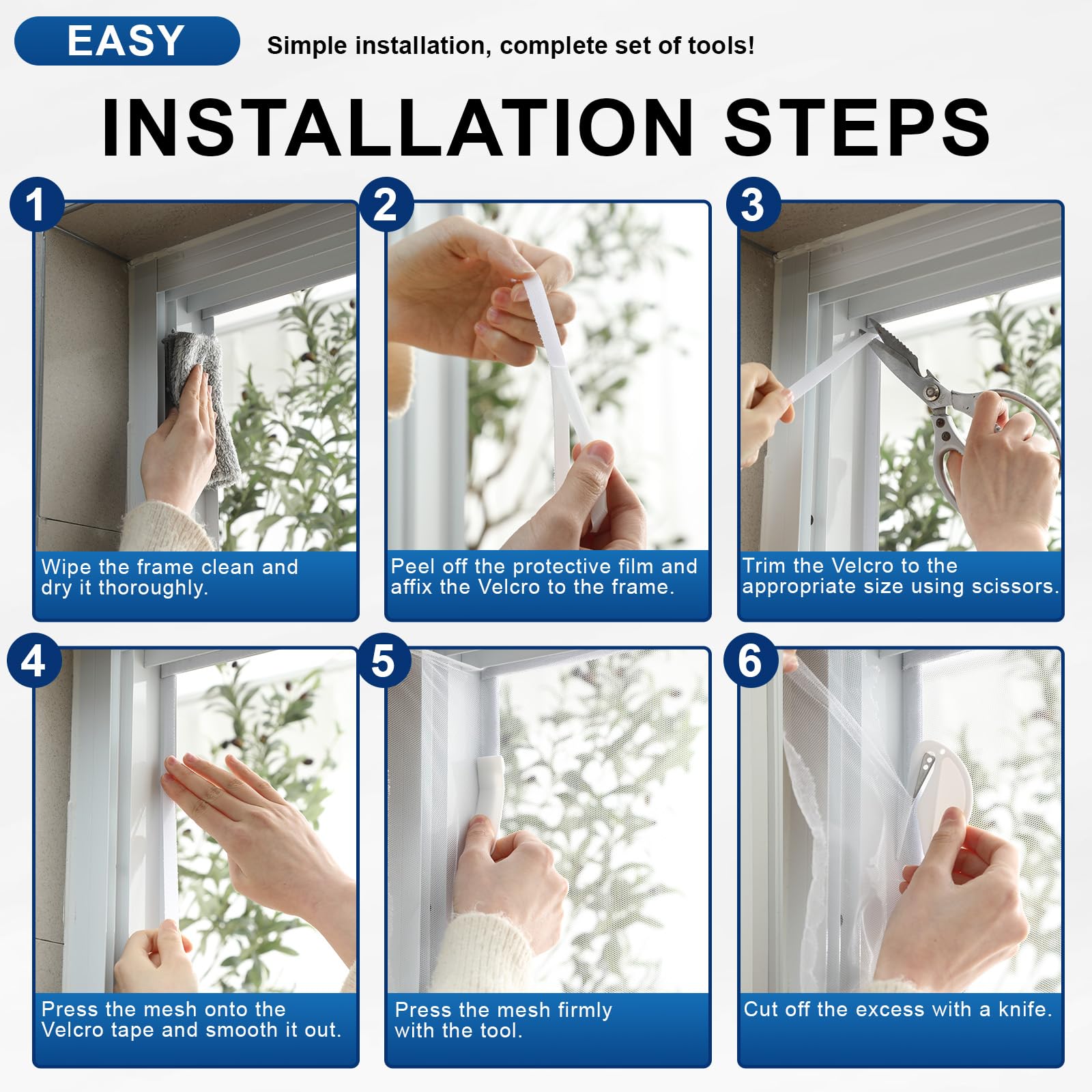 EASY

Simple installation, complete set of tools!

INSTALLATION STEPS

1

Wipe the frame clean and dry it thoroughly.

2

Peel off the protective film and affix the Velcro to the frame.

3

Trim the Velcro to the appropriate size using scissors.

4

Press the mesh onto the Velcro tape and smooth it out.

5

Press the mesh firmly with the tool.

6

Cut off the excess with a knife.