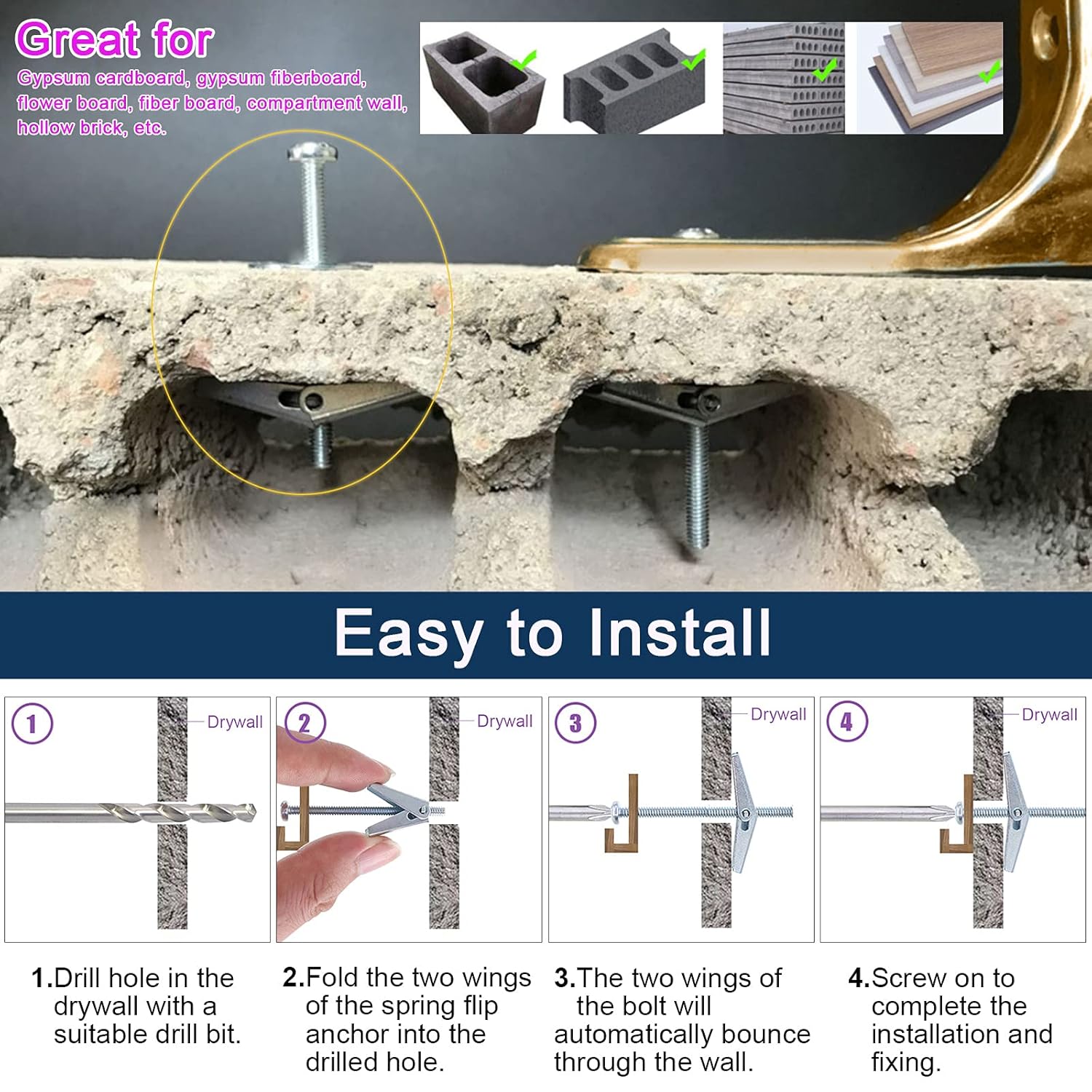 Great for
Gypsum cardboard, gypsum fiberboard, flower board, fiber board, compartment wall, hollow brick, etc.

Easy to Install

1
Drywall

2
Drywall

3
Drywall

4
Drywall

1.Drill hole in the drywall with a suitable drill bit.

2.Fold the two wings of the spring flip anchor into the drilled hole.

3.The two wings of the bolt will automatically bounce through the wall.

4.Screw on to complete the installation and fixing.