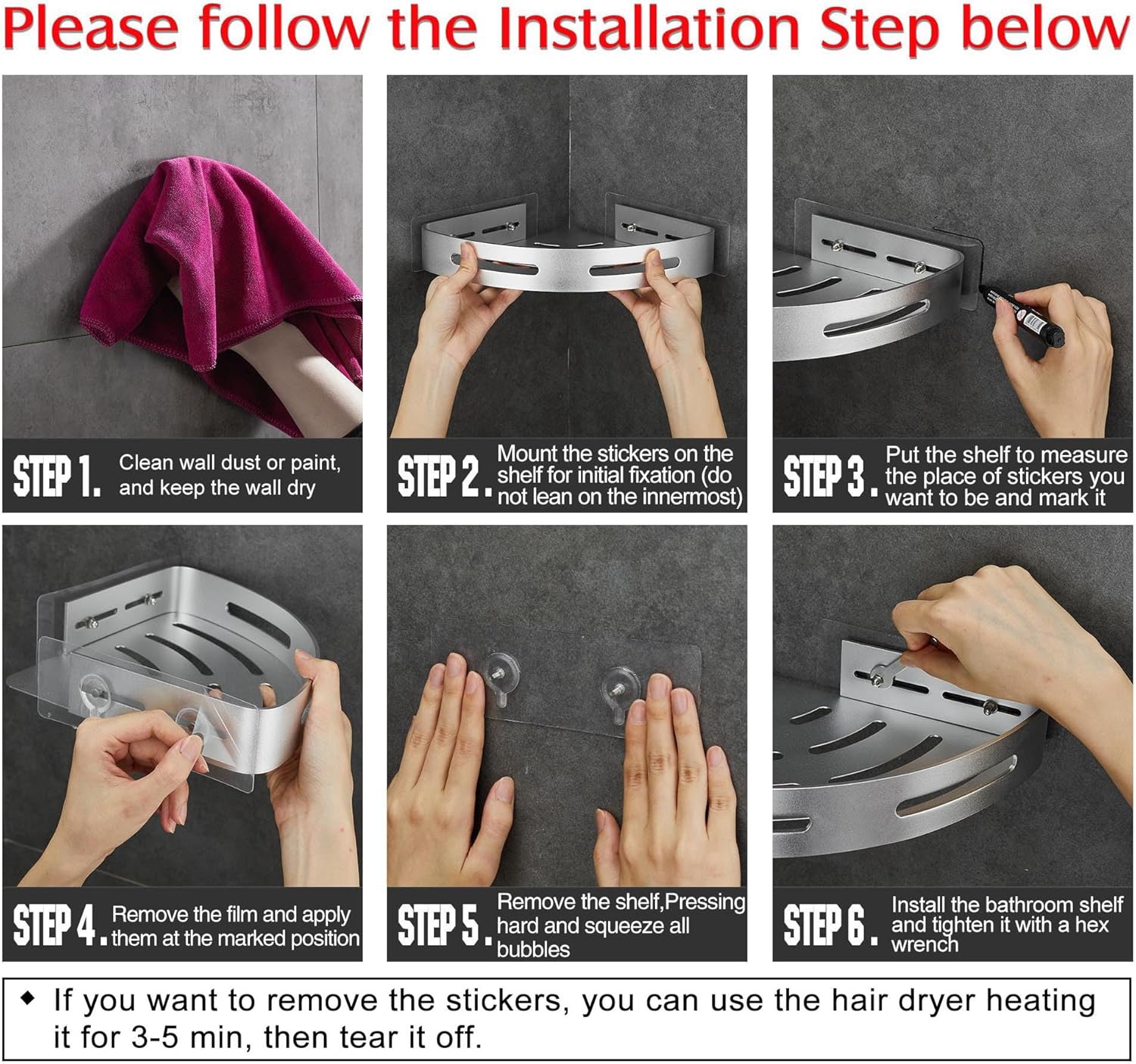 Please follow the Installation Step below

STEP 1. Clean wall dust or paint, and keep the wall dry

STEP 2. Mount the stickers on the shelf for initial fixation (do not lean on the innermost)

STEP 3. Put the shelf to measure the place of stickers you want to be and mark it

STEP 4. Remove the film and apply them at the marked position

STEP 5. Remove the shelf,Pressing hard and squeeze all bubbles

STEP 6. Install the bathroom shelf and tighten it with a hex wrench

◆ If you want to remove the stickers, you can use the hair dryer heating it for 3-5 min, then tear it off.