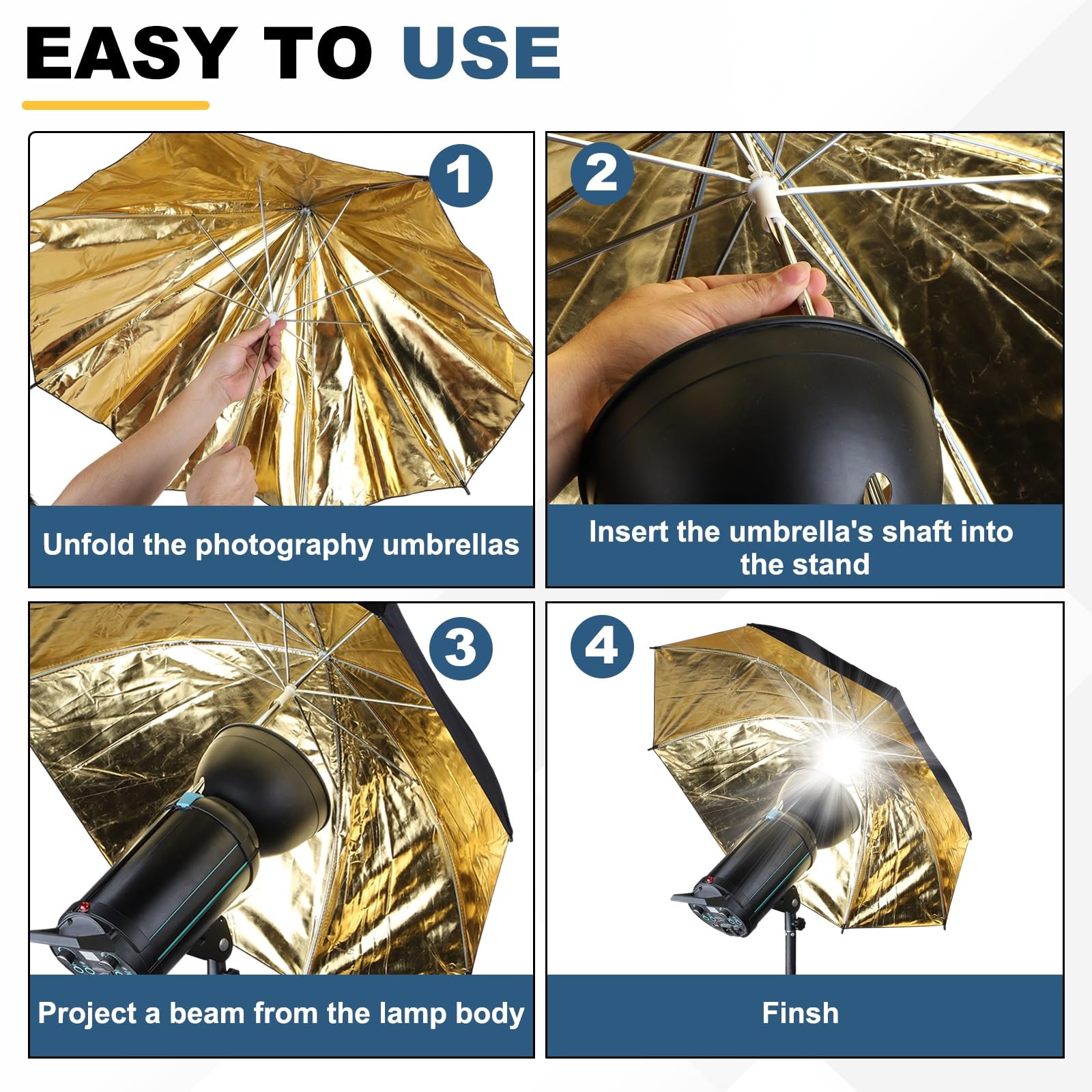 EASY TO USE

1

Unfold the photography umbrellas

2

Insert the umbrella's shaft into the stand

3

Project a beam from the lamp body

4

Finsh