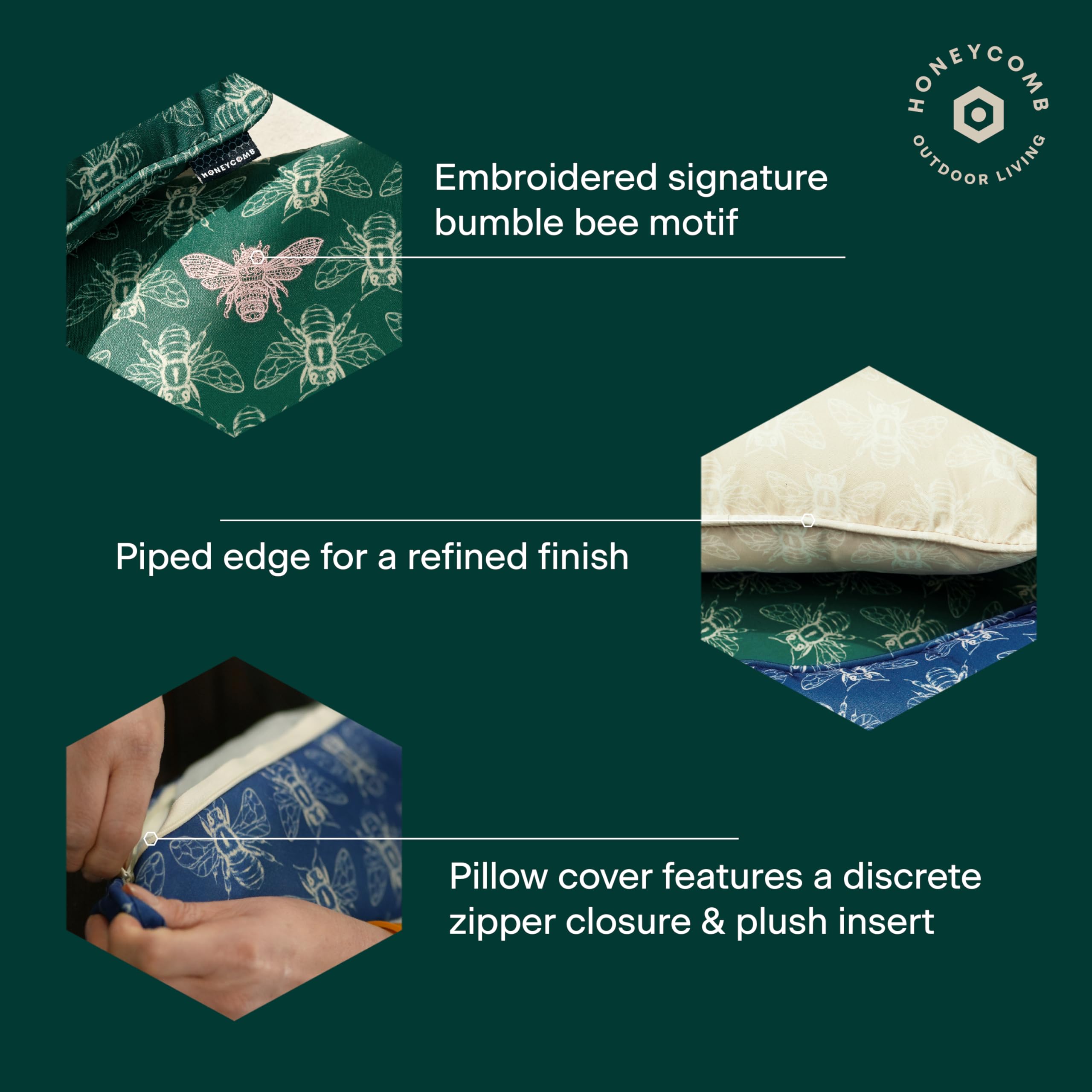 HONEYCOMB
OUTDOOR LIVING

HONEYCOMB

Embroidered signature bumble bee motif

Piped edge for a refined finish

Pillow cover features a discrete zipper closure & plush insert