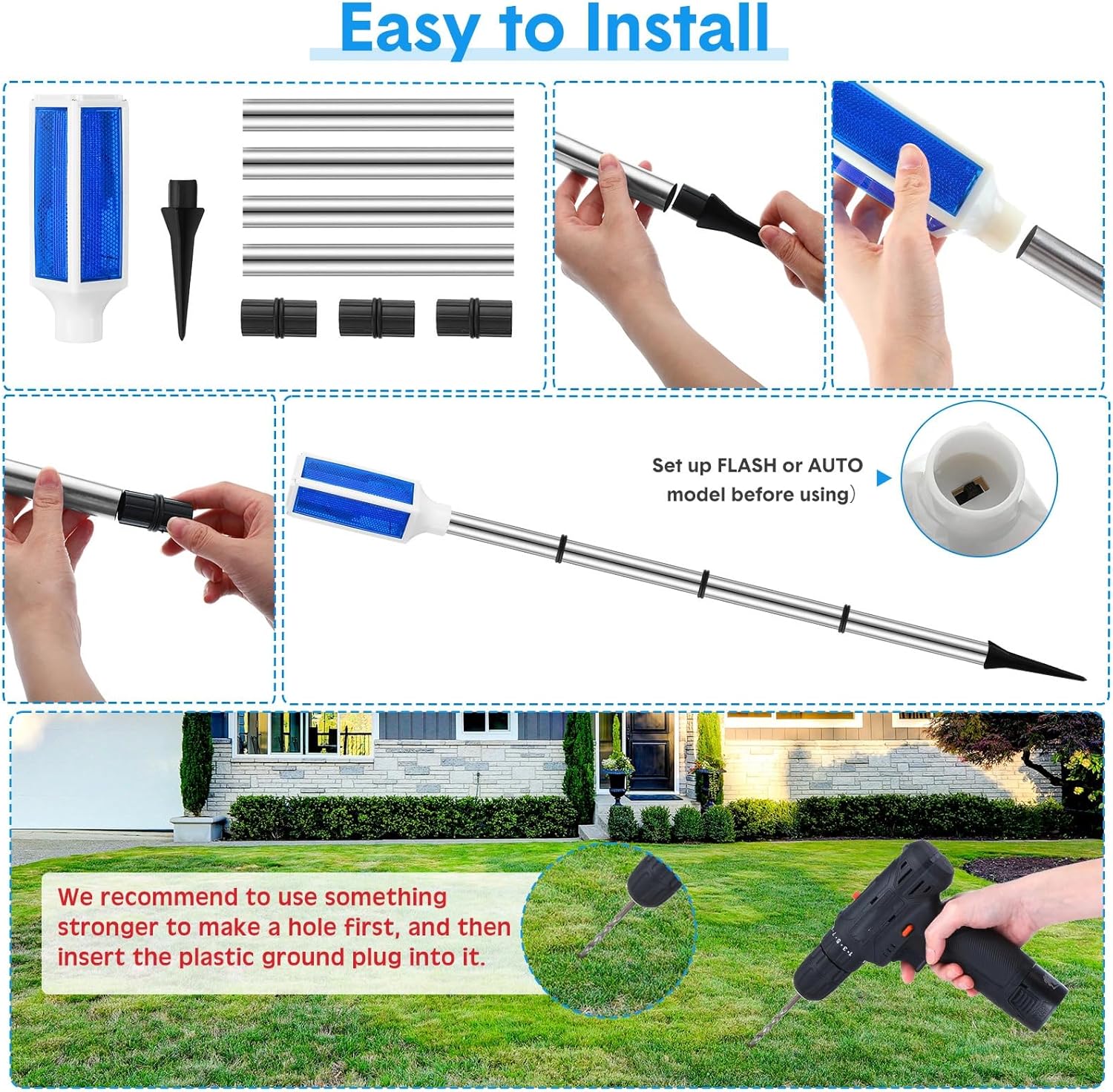 Easy to Install

Set up FLASH or AUTO model before using)

We recommend to use something stronger to make a hole first, and then insert the plastic ground plug into it.