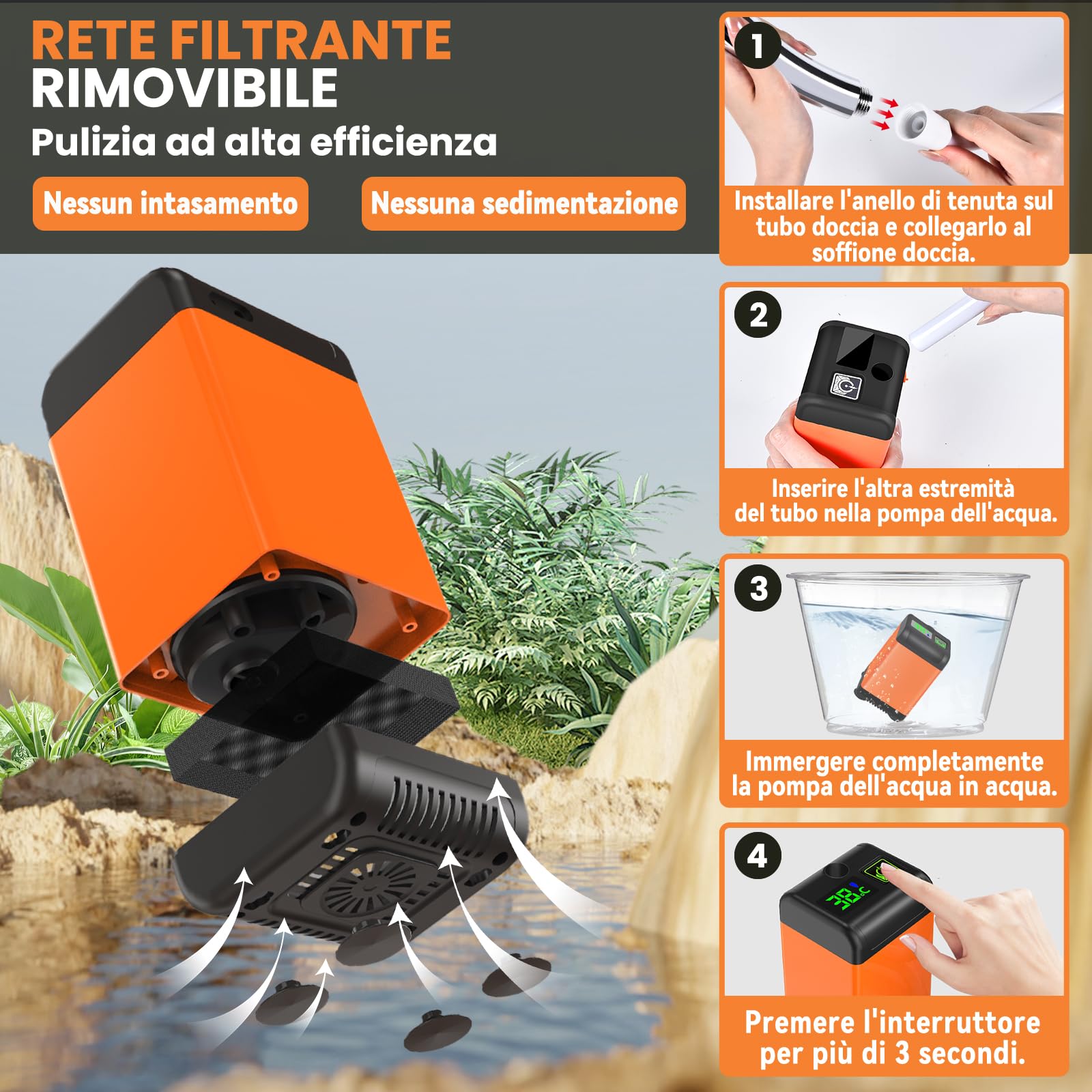 RETE FILTRANTE RIMOVIBILE

Pulizia ad alta efficienza

Nessun intasamento

Nessuna sedimentazione

1

Installare l'anello di tenuta sul tubo doccia e collegarlo al soffione doccia.

2

Inserire l'altra estremità del tubo nella pompa dell'acqua.

3

Immergere completamente la pompa dell'acqua in acqua.

4

38°C

Premere l'interruttore per più di 3 secondi.