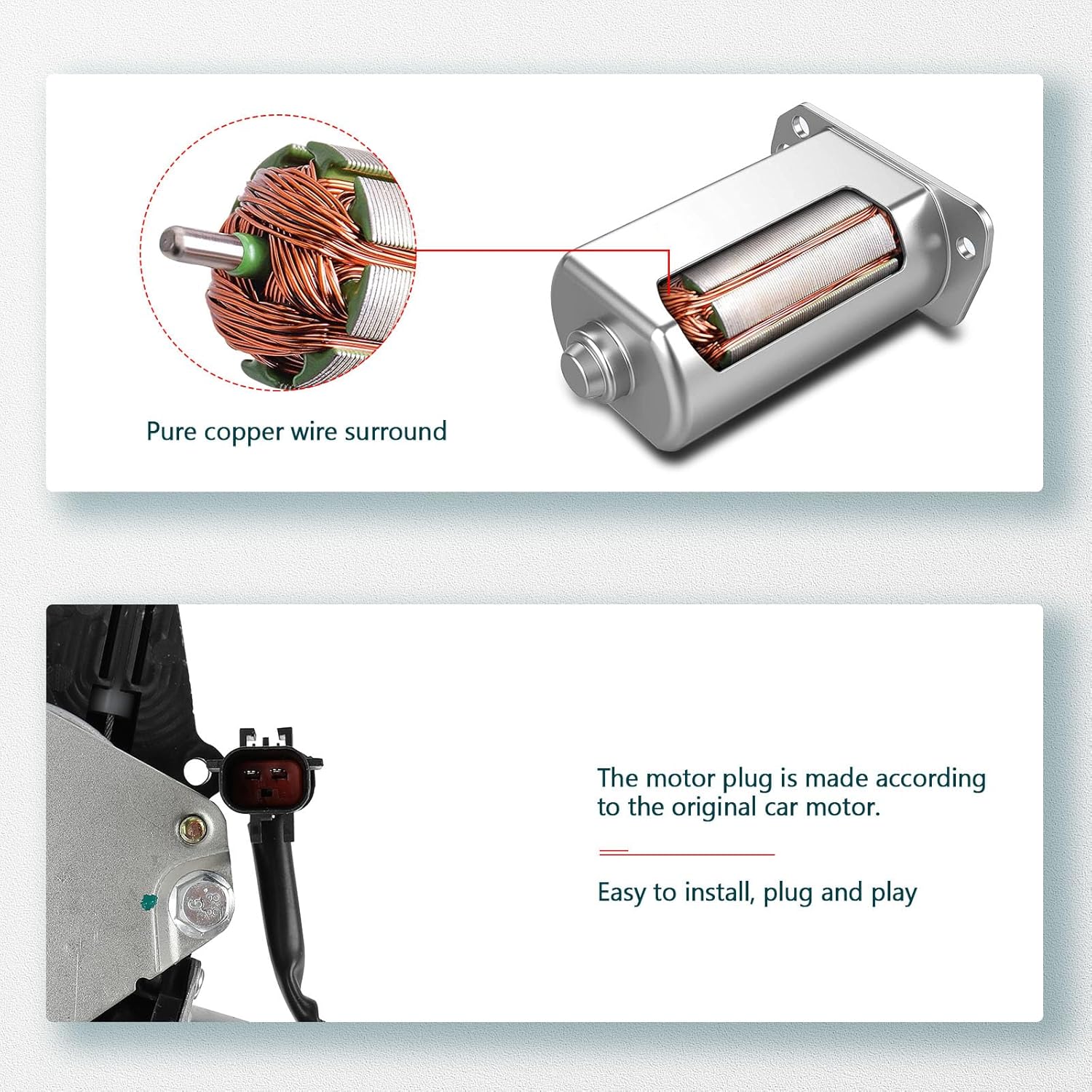 Pure copper wire surround

The motor plug is made according to the original car motor.

Easy to install, plug and play