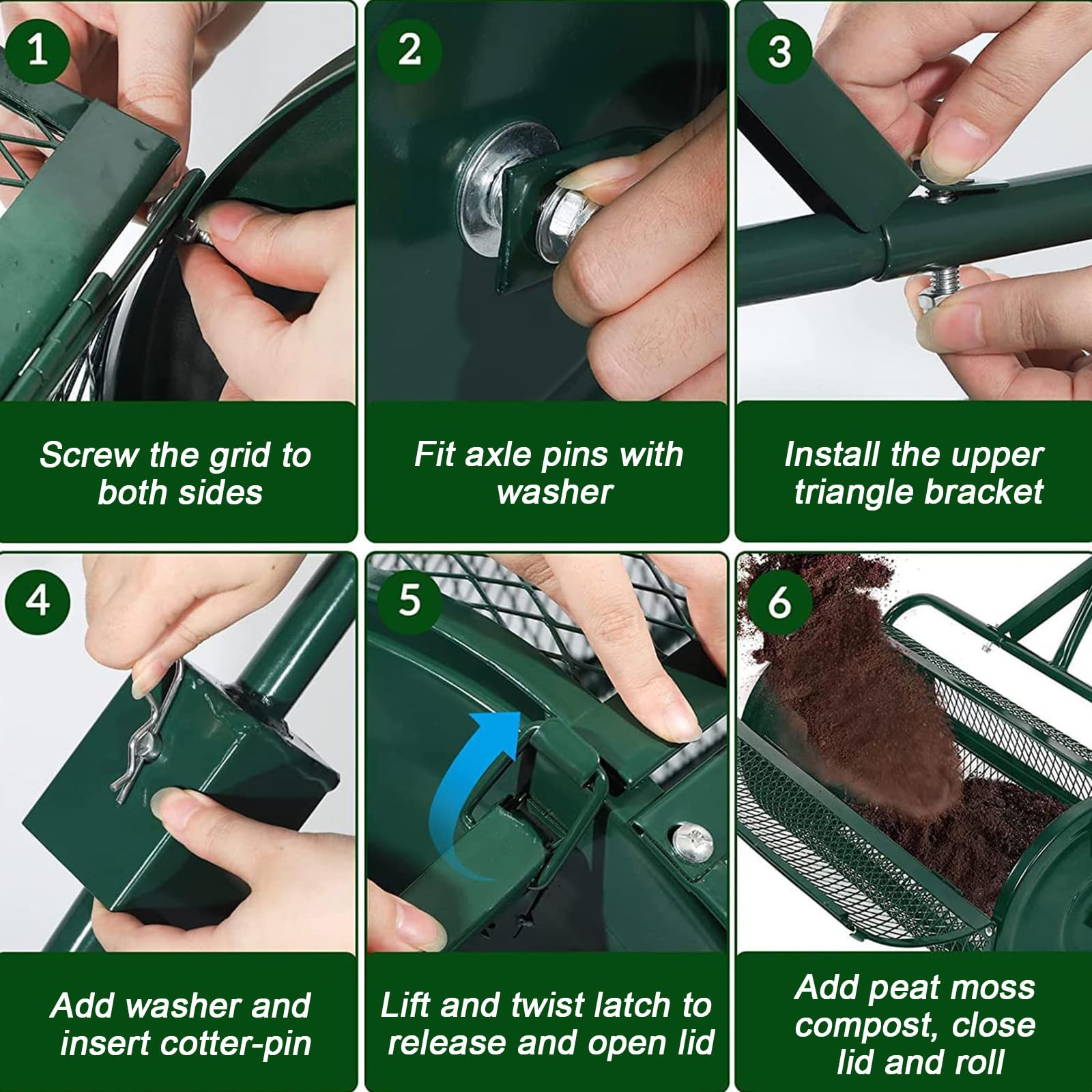 1

Screw the grid to both sides

2

Fit axle pins with washer

3

Install the upper triangle bracket

4

Add washer and insert cotter-pin

5

Lift and twist latch to release and open lid

6

Add peat moss compost, close lid and roll