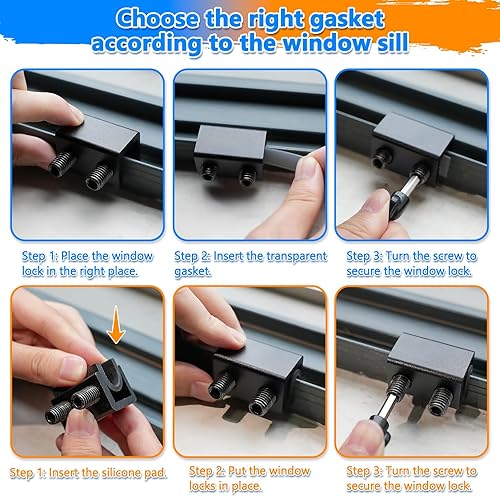 Choose the right gasket according to the window sill

Step 1: Place the window lock in the right place.

Step 2: Insert the transparent gasket.

Step 3: Turn the screw to secure the window lock.

Step 1: Insert the silicone pad.

Step 2: Put the window locks in place.

Step 3: Turn the screw to secure the window lock.