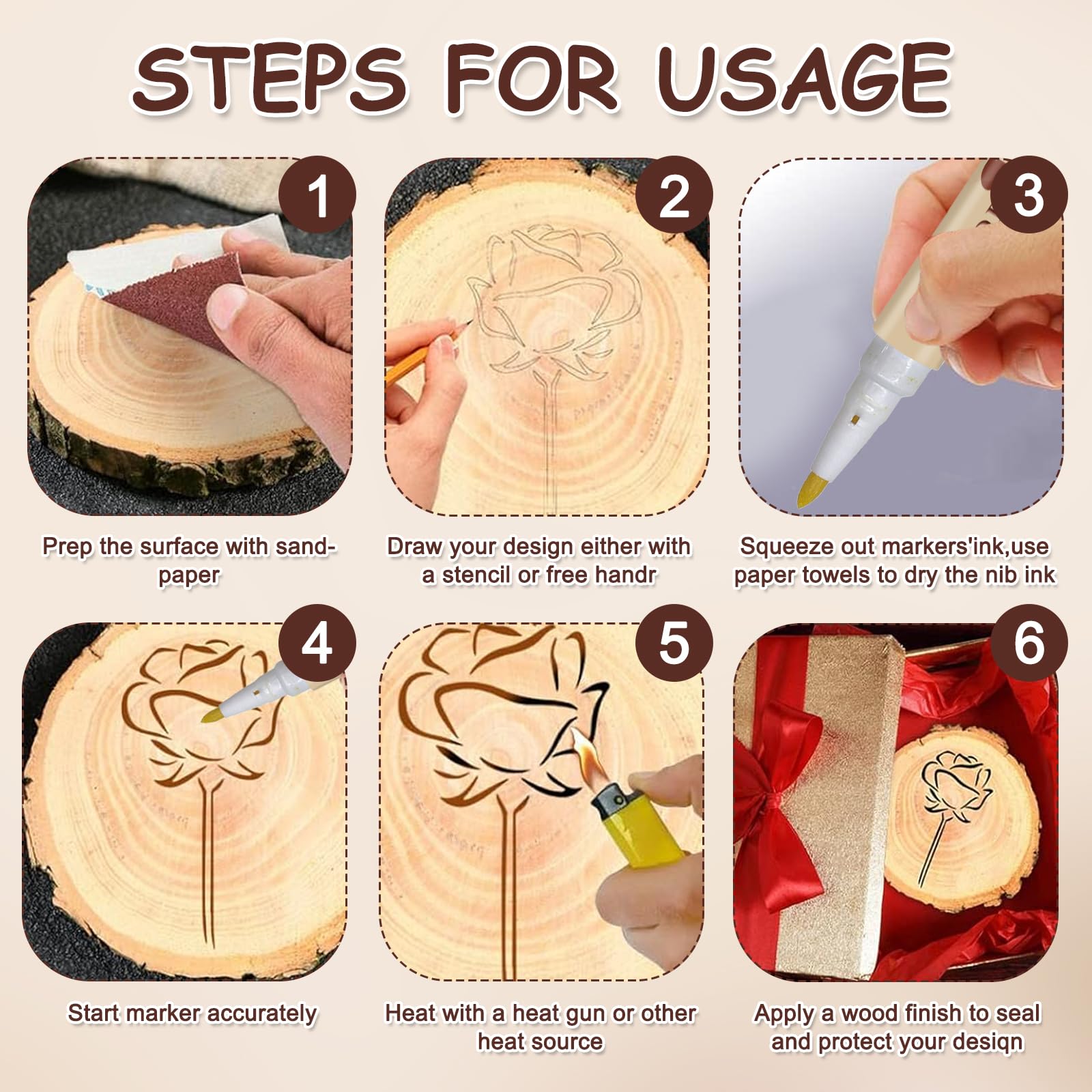 STEPS FOR USAGE

1

Prep the surface with sandpaper

2

Draw your design either with a stencil or free handr

3

Squeeze out markers'ink,use paper towels to dry the nib ink

4

Start marker accurately

5

Heat with a heat gun or other heat source

6

Apply a wood finish to seal and protect your desiqn