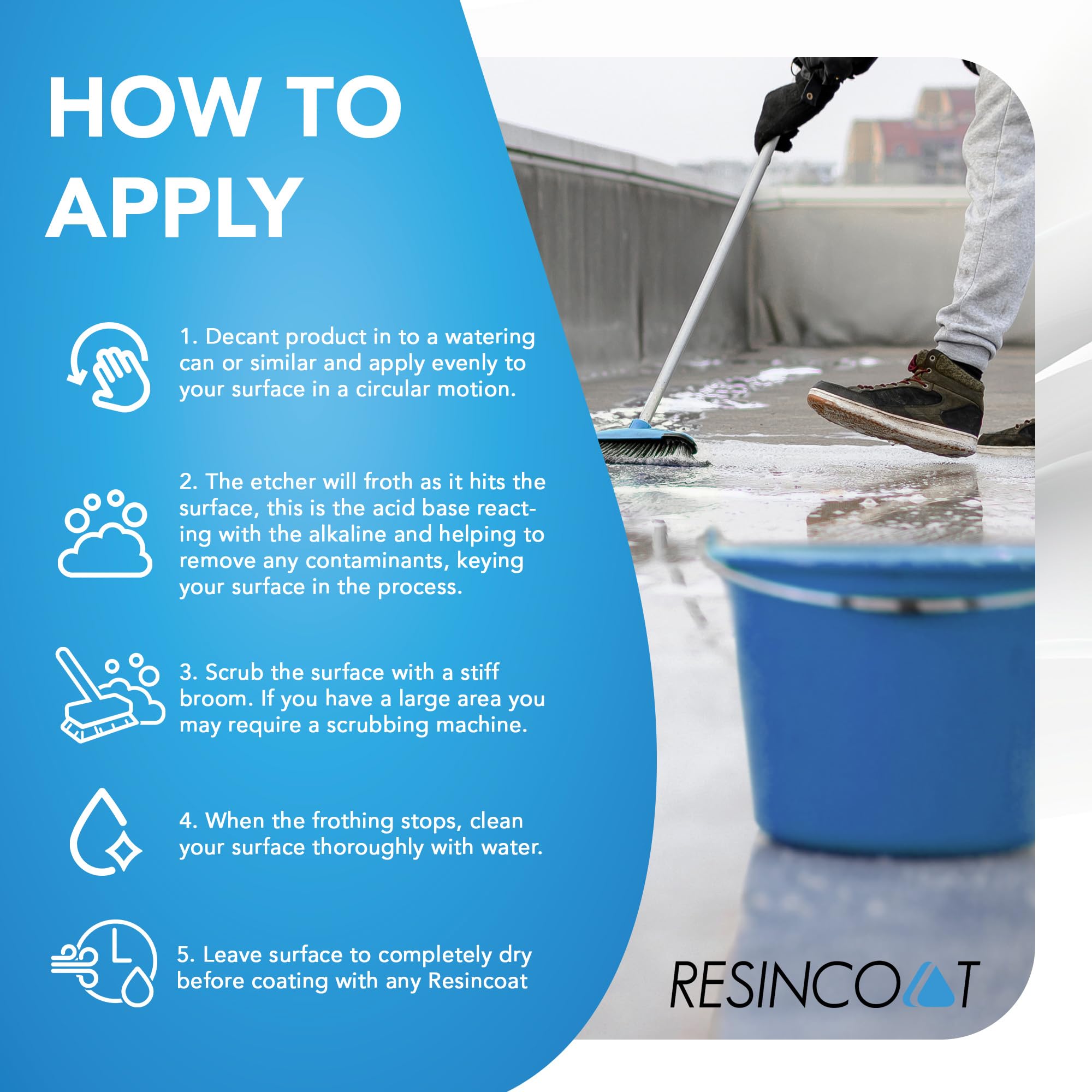 HOW TO APPLY

1. Decant product in to a watering can or similar and apply evenly to your surface in a circular motion.

2. The etcher will froth as it hits the surface, this is the acid base reacting with the alkaline and helping to remove any contaminants, keying your surface in the process.

3. Scrub the surface with a stiff broom. If you have a large area you may require a scrubbing machine.

4. When the frothing stops, clean your surface thoroughly with water.

5. Leave surface to completely dry before coating with any Resincoat

RESINCOAT