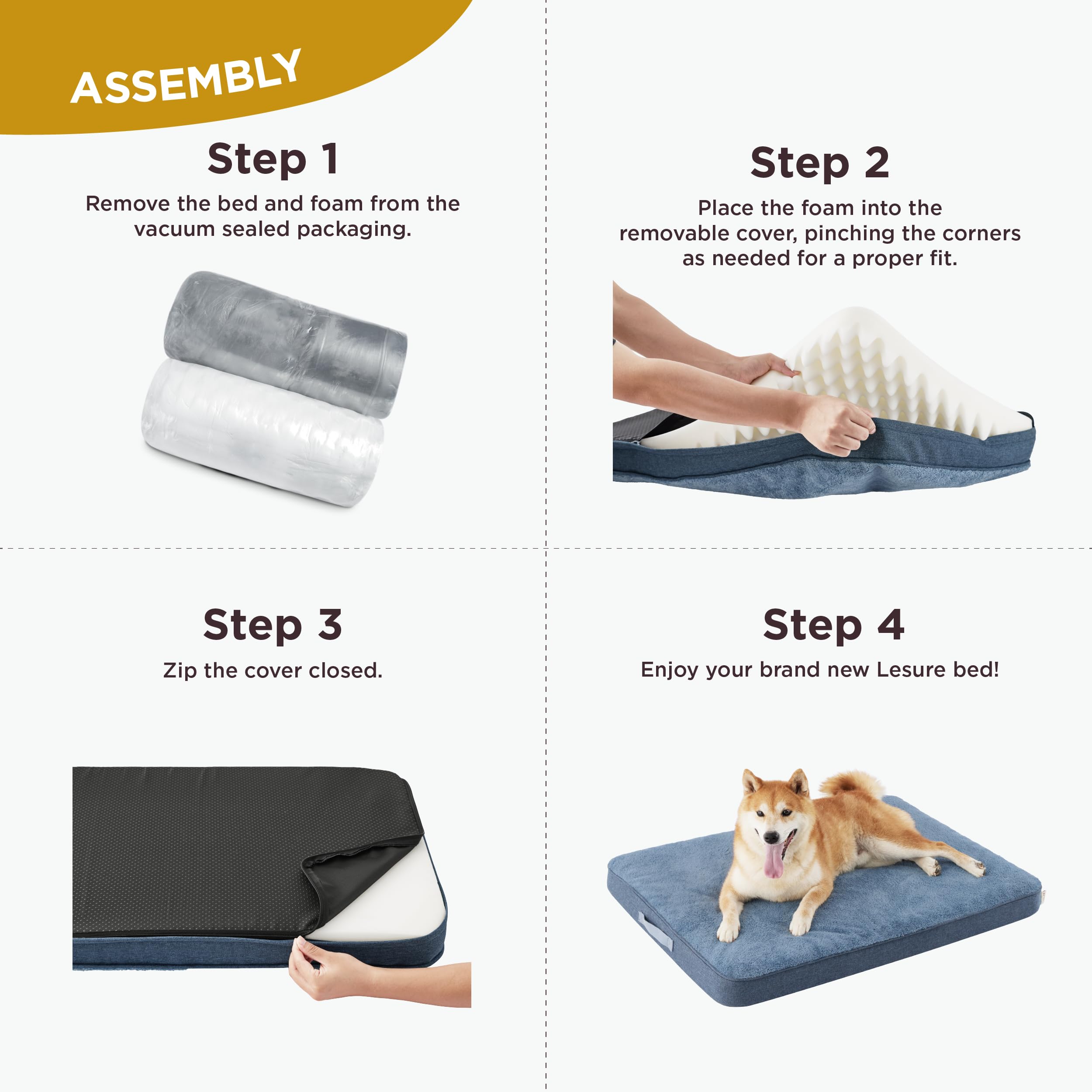 ASSEMBLY

Step 1

Remove the bed and foam from the vacuum sealed packaging.

Step 2

Place the foam into the removable cover, pinching the corners as needed for a proper fit.

Step 3

Zip the cover closed.

Step 4

Enjoy your brand new Lesure bed!