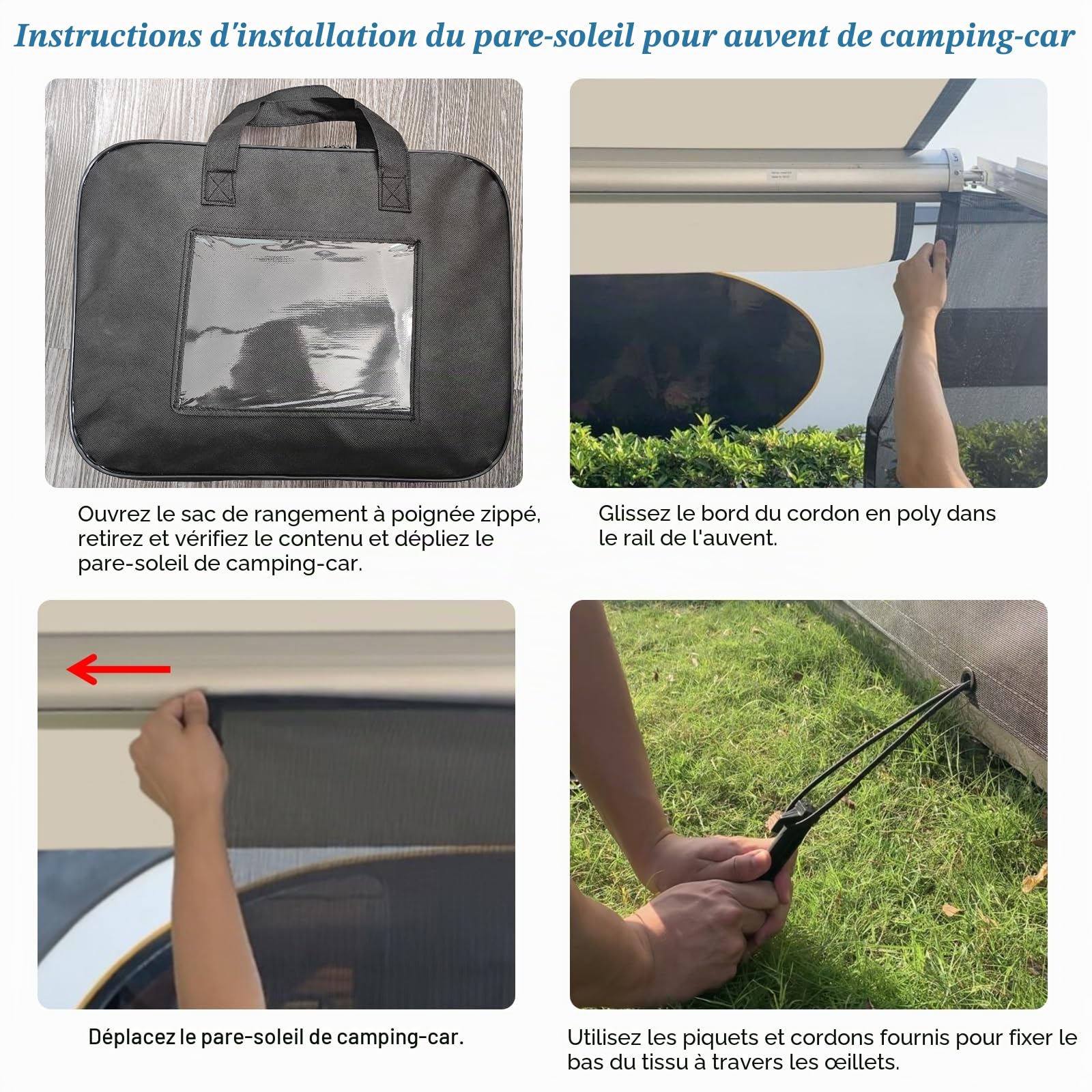 Instructions d'installation du pare-soleil pour auvent de camping-car

Ouvrez le sac de rangement à poignée zippé, retirez et vérifiez le contenu et dépliez le pare-soleil de camping-car.

Glissez le bord du cordon en poly dans le rail de l'auvent.

Déplacez le pare-soleil de camping-car.

Utilisez les piquets et cordons fournis pour fixer le bas du tissu à travers les œillets.