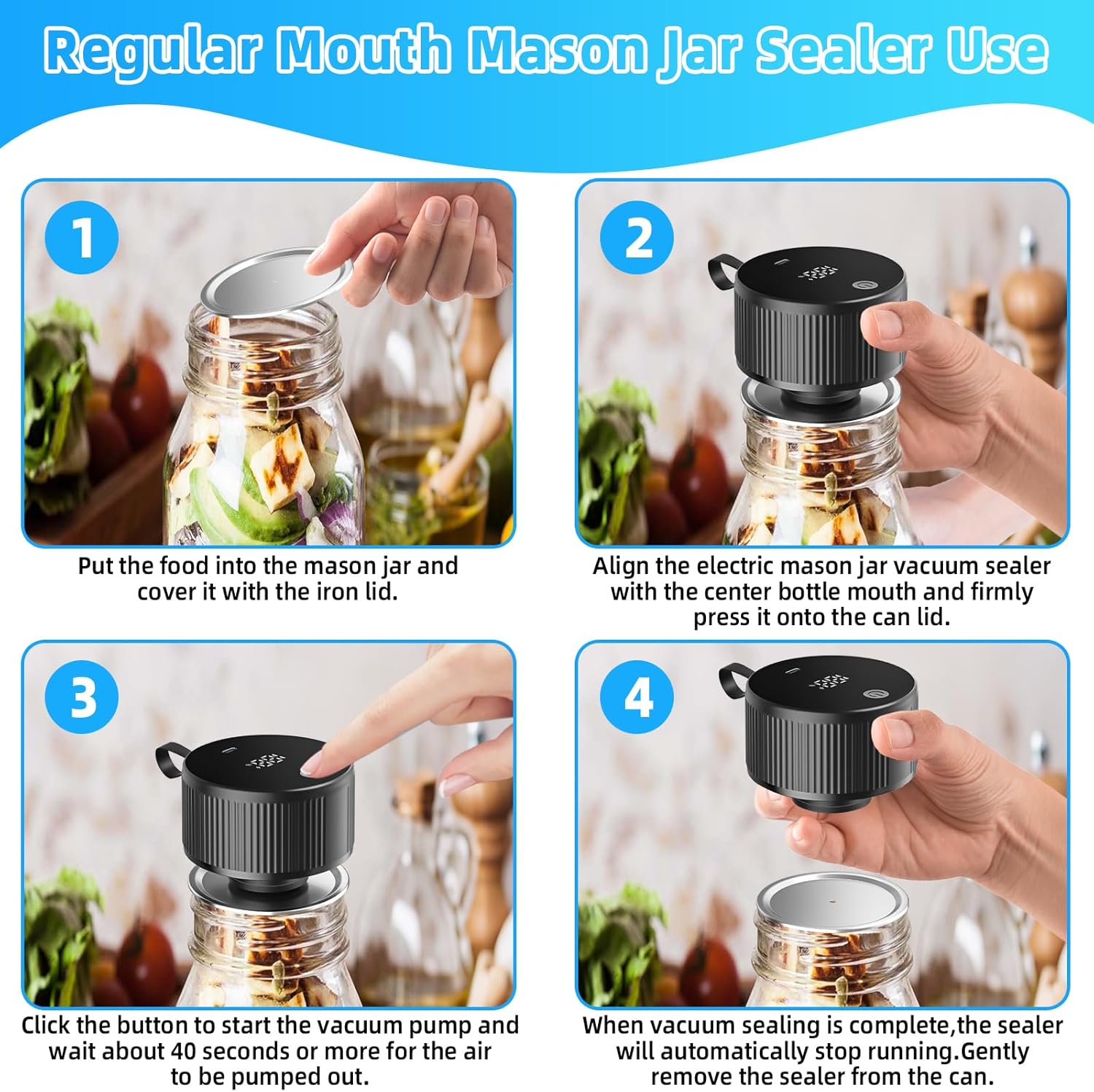 Regular Mouth Mason Jar Sealer Use

1

Put the food into the mason jar and cover it with the iron lid.

2

Align the electric mason jar vacuum sealer with the center bottle mouth and firmly press it onto the can lid.

3

Click the button to start the vacuum pump and wait about 40 seconds or more for the air to be pumped out.

4

When vacuum sealing is complete,the sealer will automatically stop running.Gently remove the sealer from the can.