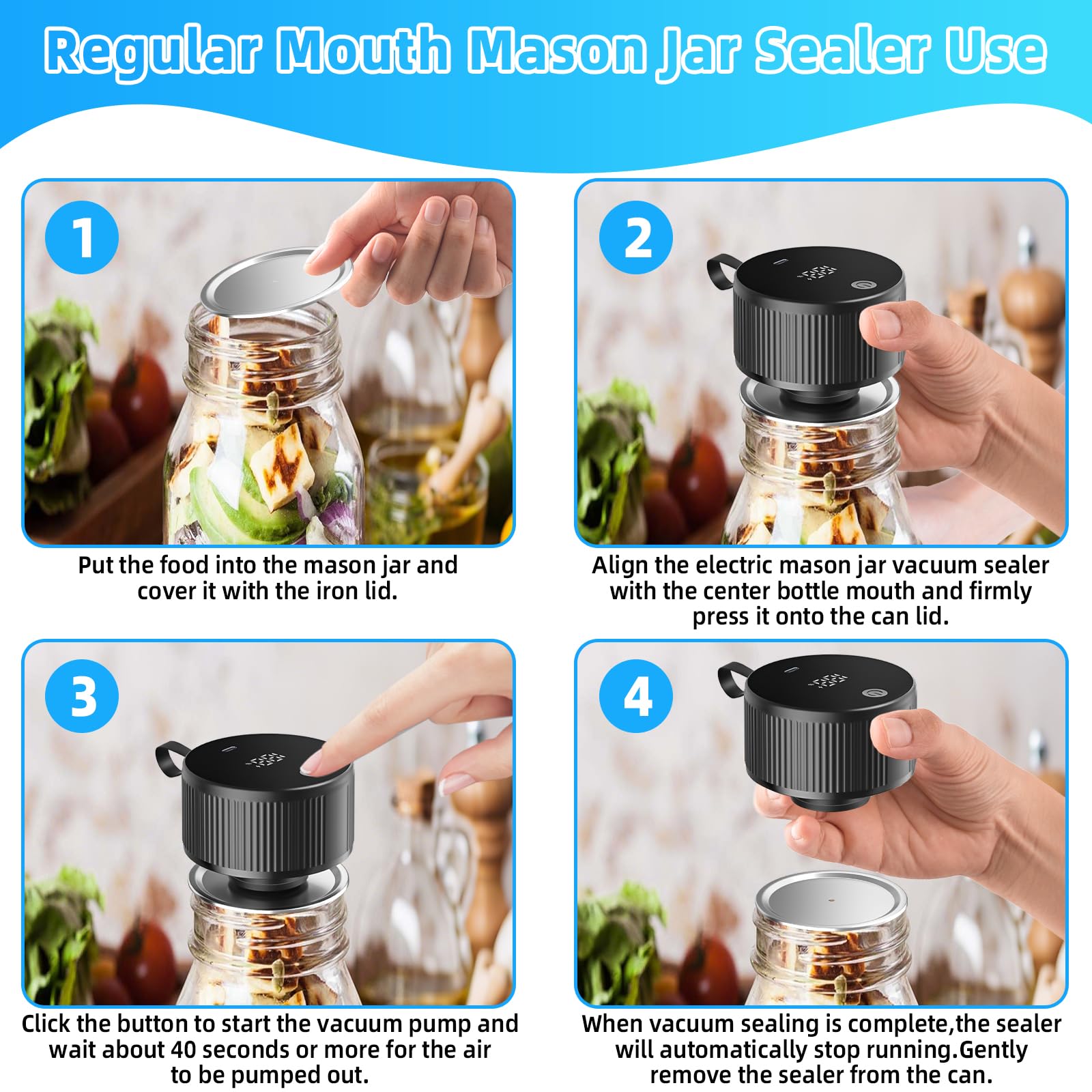 Regular Mouth Mason Jar Sealer Use

1

Put the food into the mason jar and cover it with the iron lid.

2

Align the electric mason jar vacuum sealer with the center bottle mouth and firmly press it onto the can lid.

3

Click the button to start the vacuum pump and wait about 40 seconds or more for the air to be pumped out.

4

When vacuum sealing is complete,the sealer will automatically stop running.Gently remove the sealer from the can.