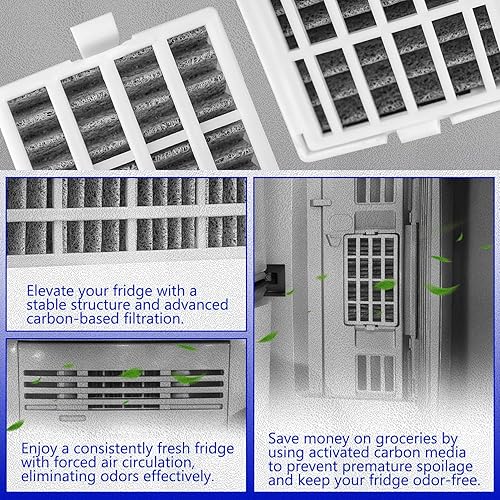 Elevate your fridge with a stable structure and advanced carbon-based filtration.

Enjoy a consistently fresh fridge with forced air circulation, eliminating odors effectively.

Save money on groceries by using activated carbon media to prevent premature spoilage and keep your fridge odor-free.