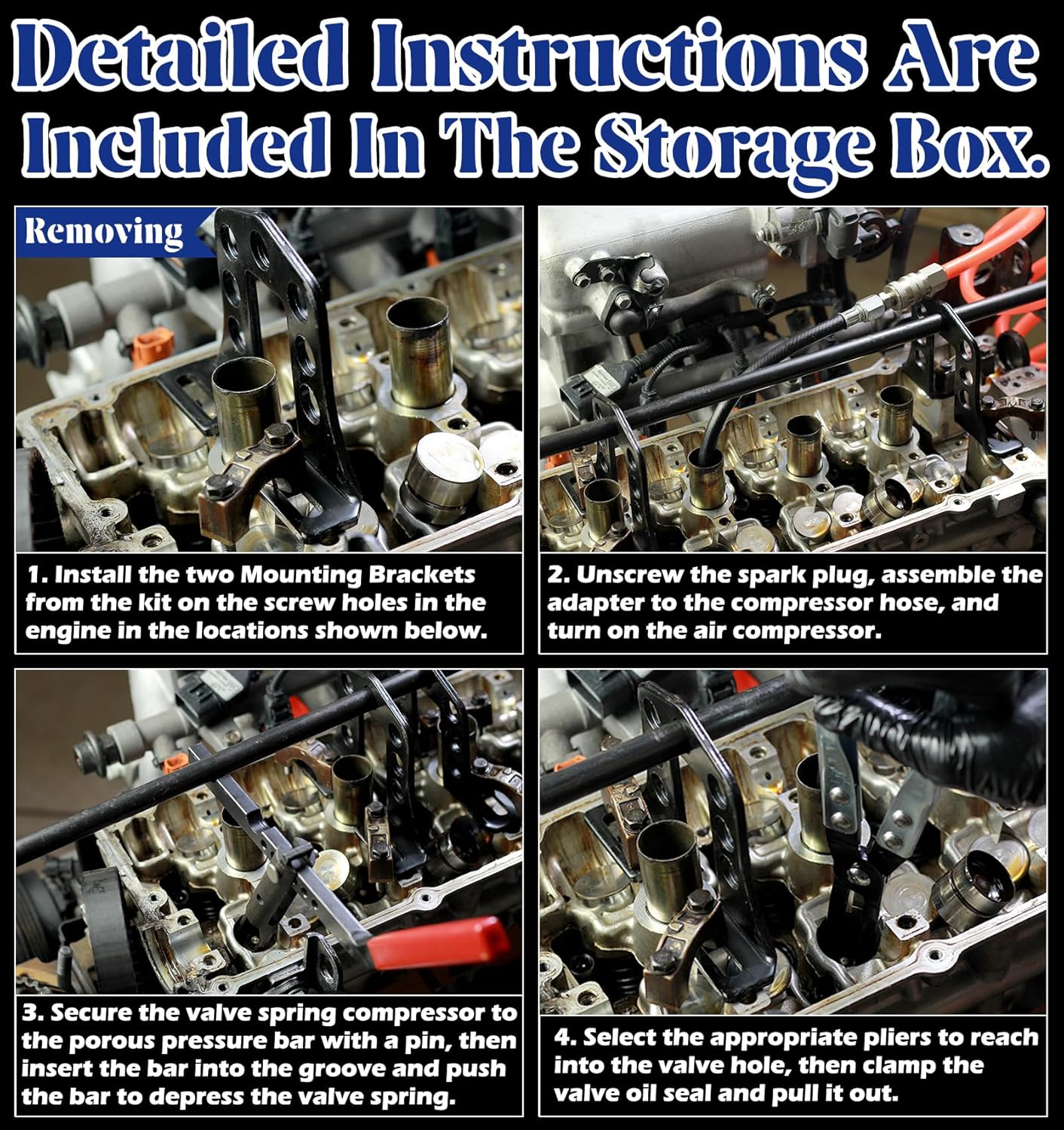 Detailed Instructions Are Included In The Storage Box.

Removing

1. Install the two Mounting Brackets from the kit on the screw holes in the engine in the locations shown below.

2. Unscrew the spark plug, assemble the adapter to the compressor hose, and turn on the air compressor.

3. Secure the valve spring compressor to the porous pressure bar with a pin, then insert the bar into the groove and push the bar to depress the valve spring.

4. Select the appropriate pliers to reach into the valve hole, then clamp the valve oil seal and pull it out.