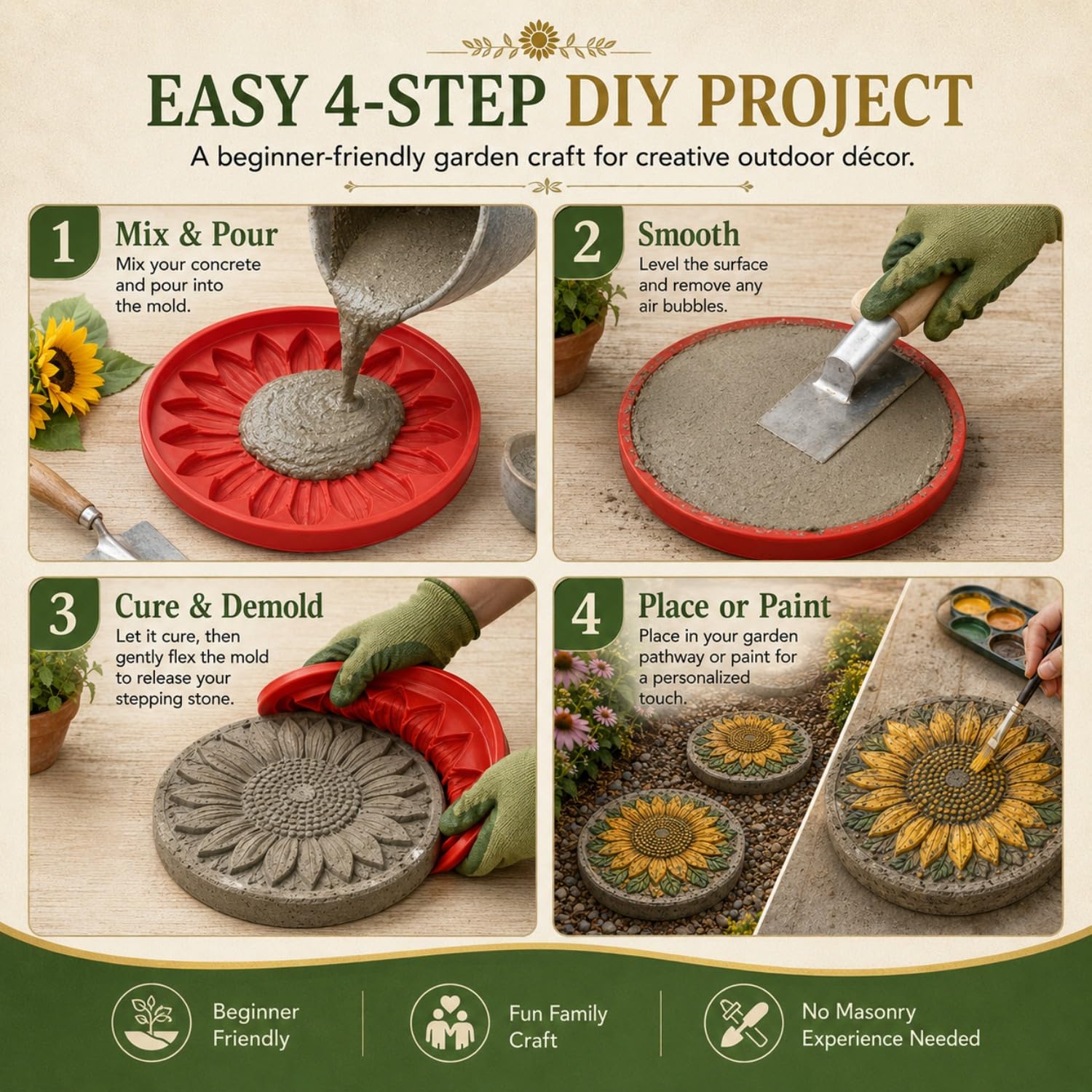 EASY 4-STEP DIY PROJECT

A beginner-friendly garden craft for creative outdoor décor.

1 Mix & Pour
Mix your concrete and pour into the mold.

2 Smooth
Level the surface and remove any air bubbles.

3 Cure & Demold
Let it cure, then gently flex the mold to release your stepping stone.

4 Place or Paint
Place in your garden pathway or paint for a personalized touch.

Beginner Friendly

Fun Family Craft

No Masonry Experience Needed