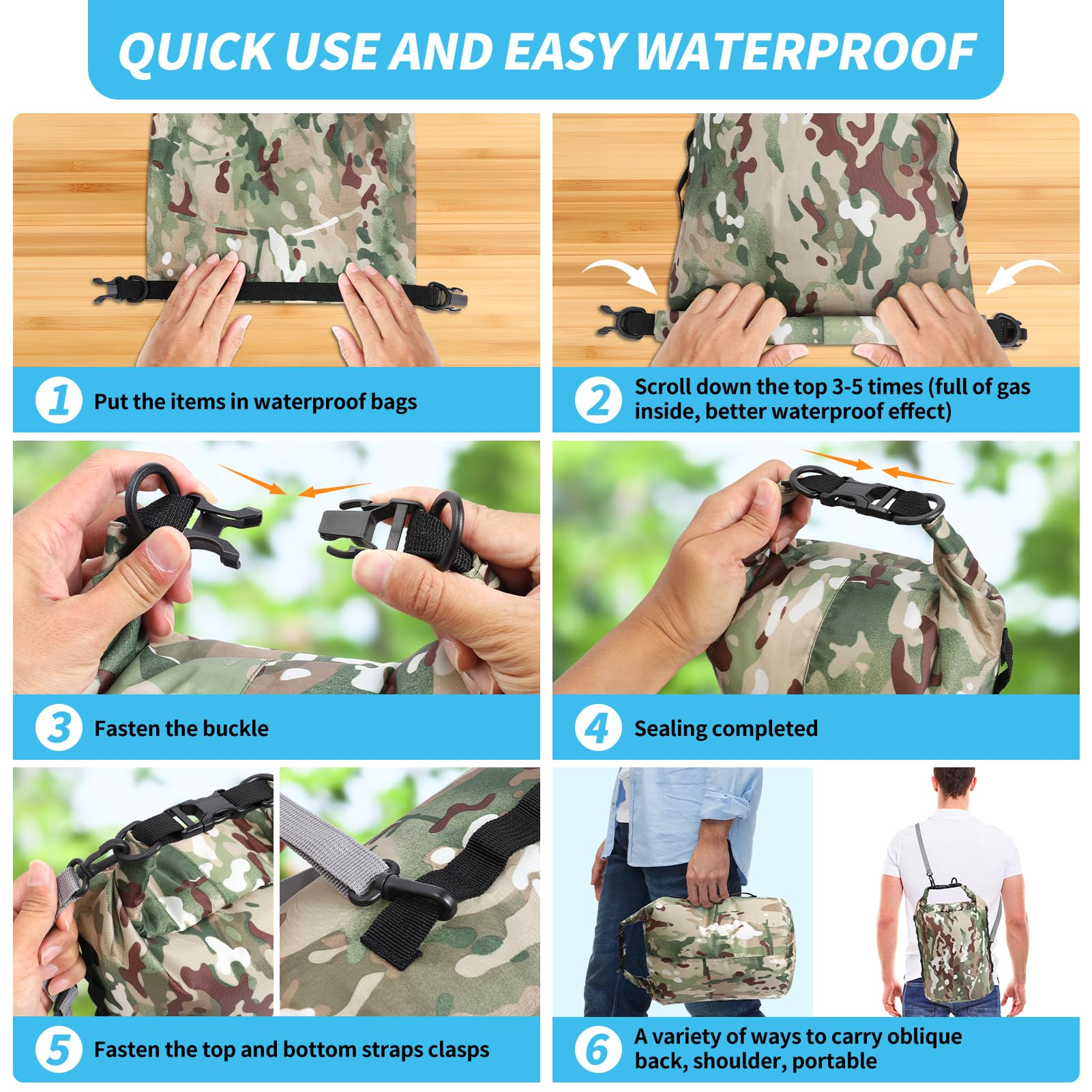 QUICK USE AND EASY WATERPROOF

1 Put the items in waterproof bags

2 Scroll down the top 3-5 times (full of gas inside, better waterproof effect)

3 Fasten the buckle

4 Sealing completed

5 Fasten the top and bottom straps clasps

6 A variety of ways to carry oblique back, shoulder, portable