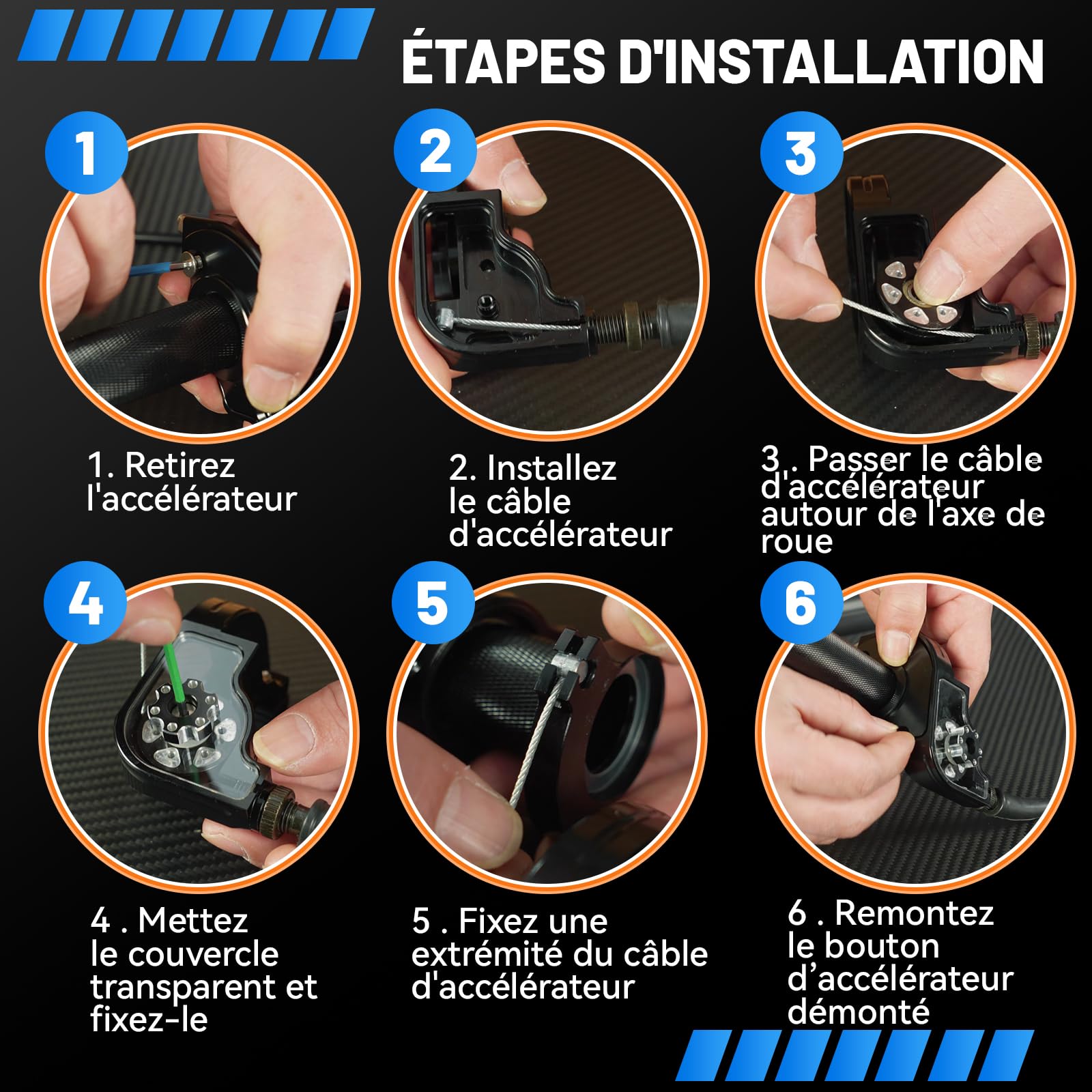 ÉTAPES D'INSTALLATION

1

2

3

1. Retirez l'accélérateur

2. Installez le câble d'accélérateur

3 . Passer le câble d'accélérateur autour de l'axe de roue

4

5

6

4 . Mettez le couvercle transparent et fixez-le

5 . Fixez une extrémité du câble d'accélérateur

6 . Remontez le bouton d’accélérateur démonté