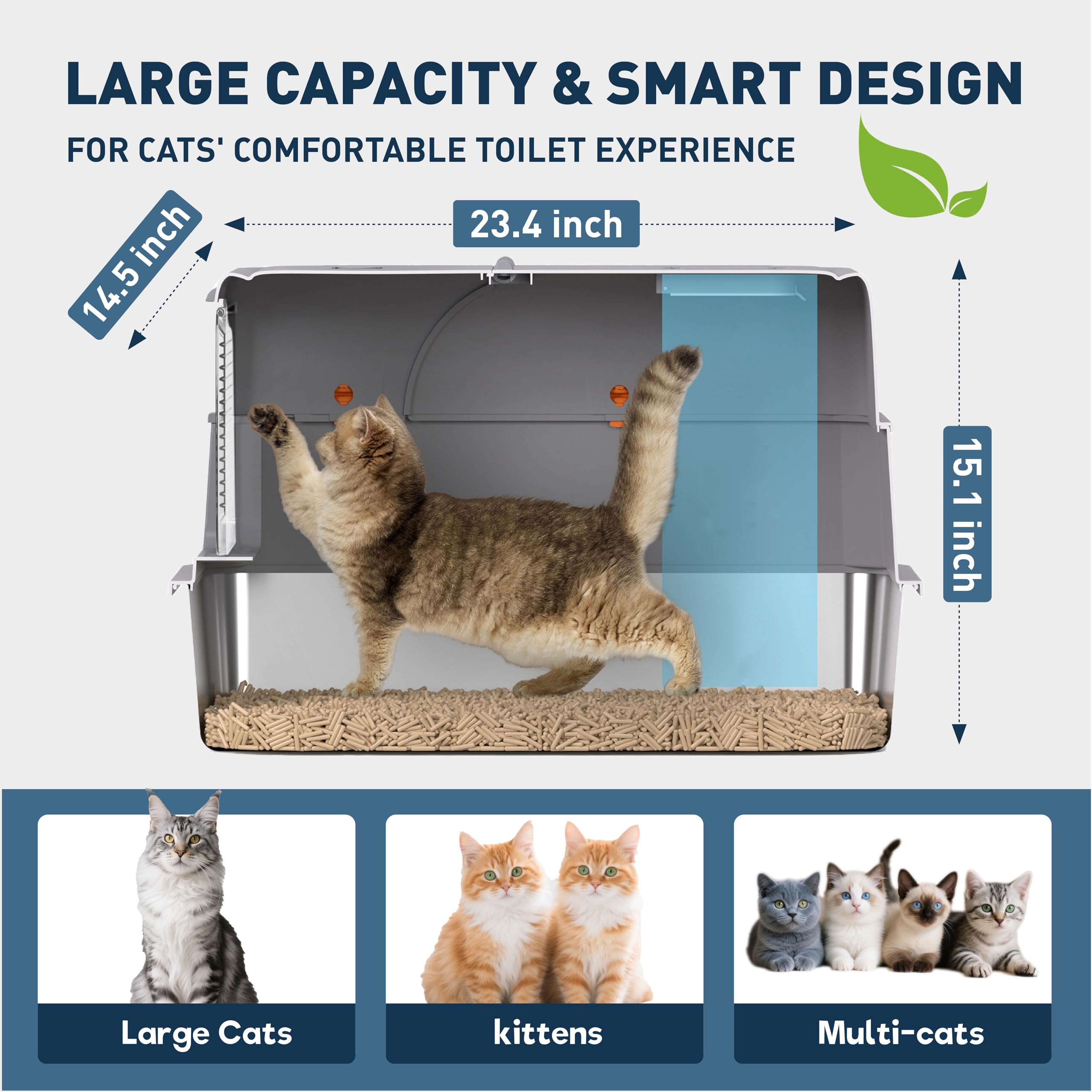 LARGE CAPACITY & SMART DESIGN

FOR CATS' COMFORTABLE TOILET EXPERIENCE

14.5 inch

23.4 inch

15.1 inch

Large Cats

kittens

Multi-cats