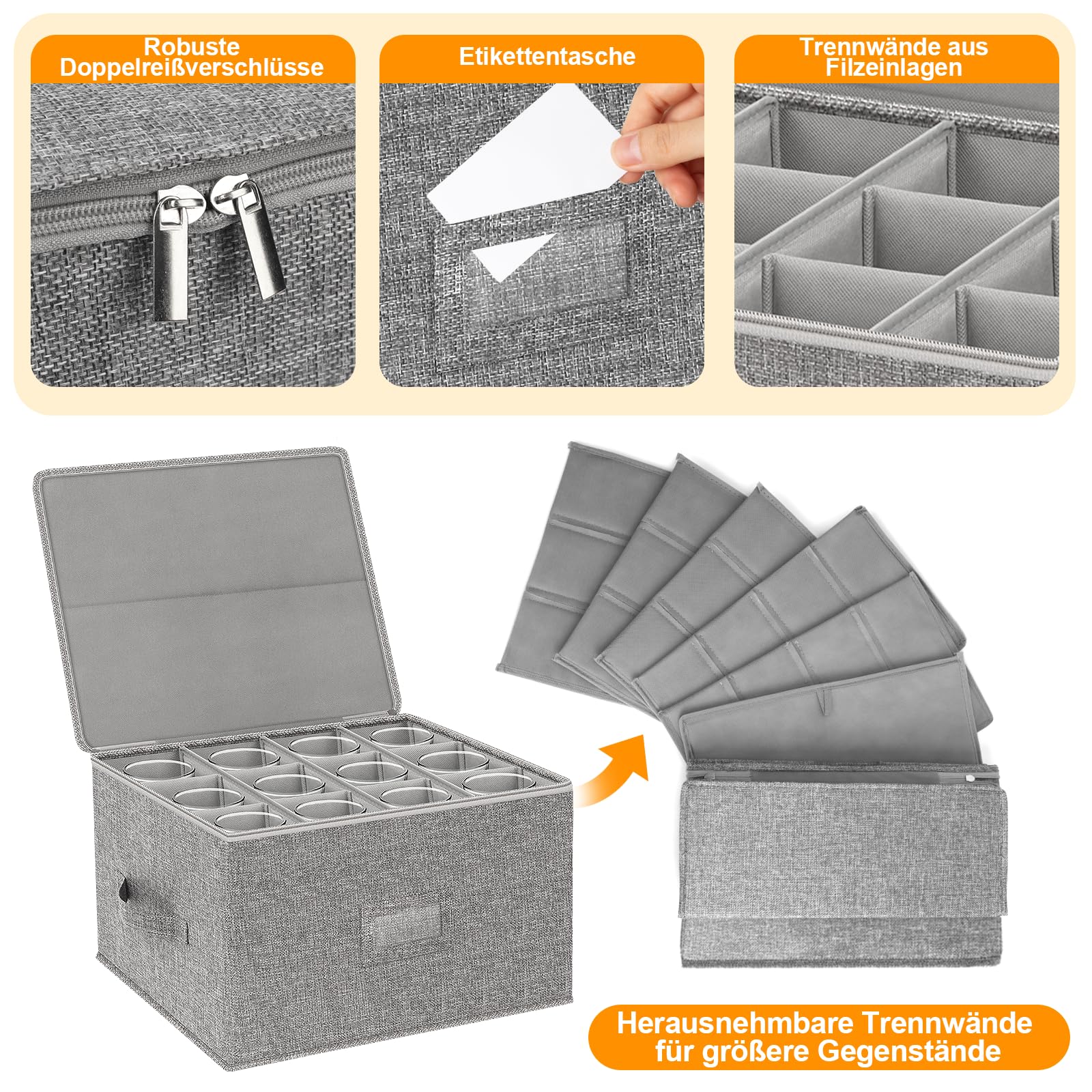 Robuste Doppelreißverschlüsse

Etikettentasche

Trennwände aus Filzeinlagen

Herausnehmbare Trennwände für größere Gegenstände