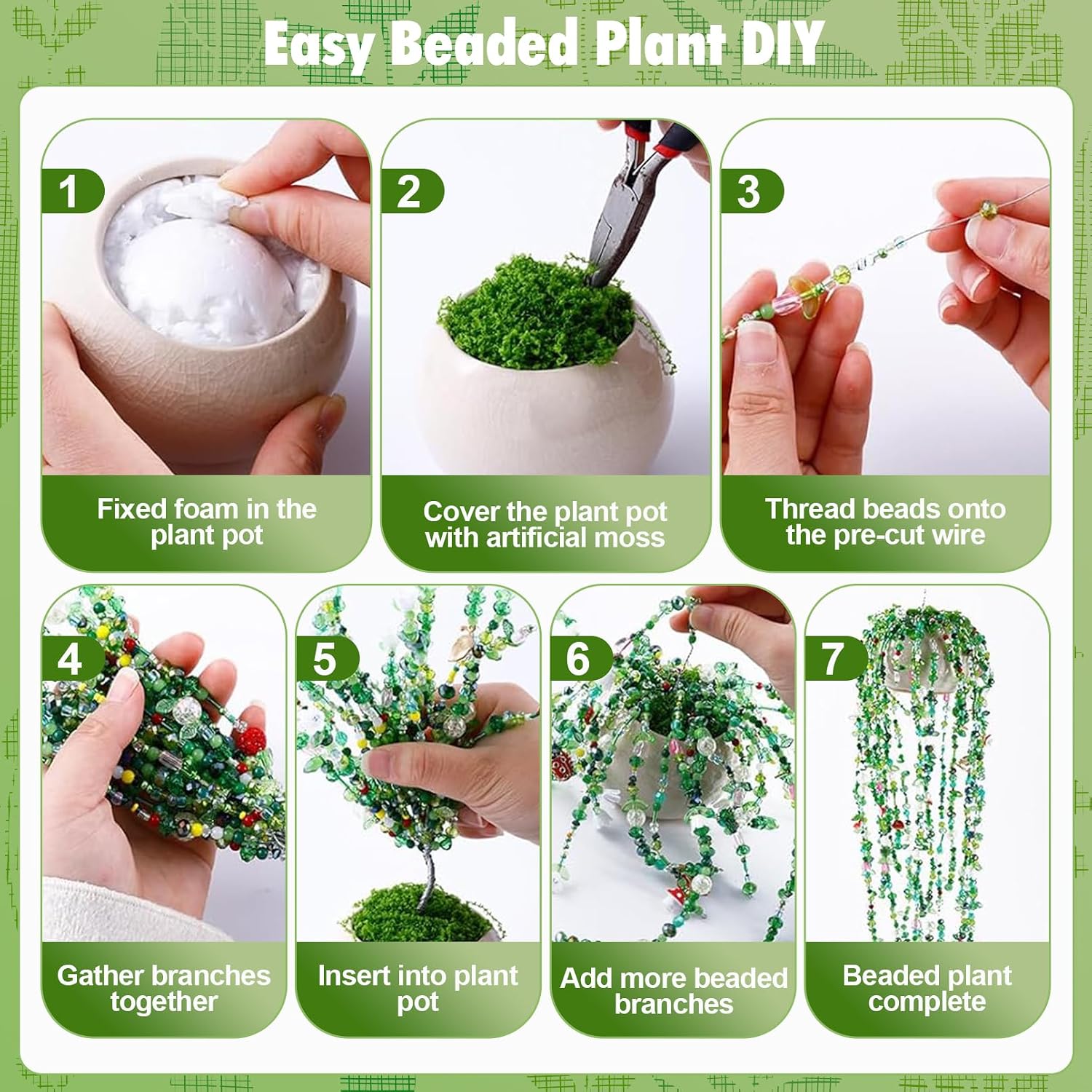 Easy Beaded Plant DIY

1
Fixed foam in the plant pot

2
Cover the plant pot with artificial moss

3
Thread beads onto the pre-cut wire

4
Gather branches together

5
Insert into plant pot

6
Add more beaded branches

7
Beaded plant complete