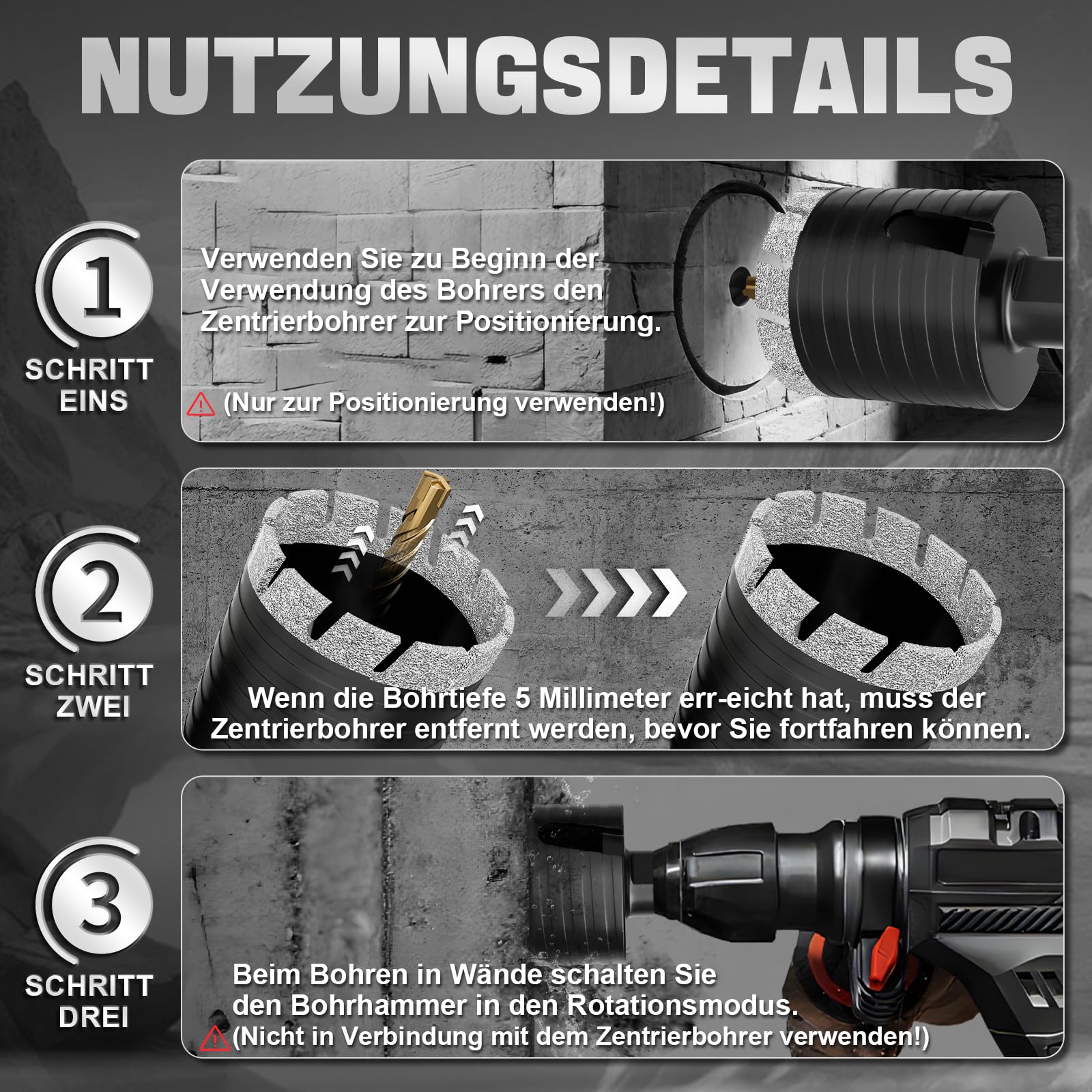 NUTZUNGSDETAILS

1

SCHRITT EINS

Verwenden Sie zu Beginn der Verwendung des Bohrers den Zentrierbohrer zur Positionierung.

(Nur zur Positionierung verwenden!)

2

SCHRITT ZWEI

Wenn die Bohrtiefe 5 Millimeter err-eicht hat, muss der Zentrierbohrer entfernt werden, bevor Sie fortfahren können.

3

SCHRITT DREI

Beim Bohren in Wände schalten Sie den Bohrhammer in den Rotationsmodus.
(Nicht in Verbindung mit dem Zentrierbohrer verwenden!)