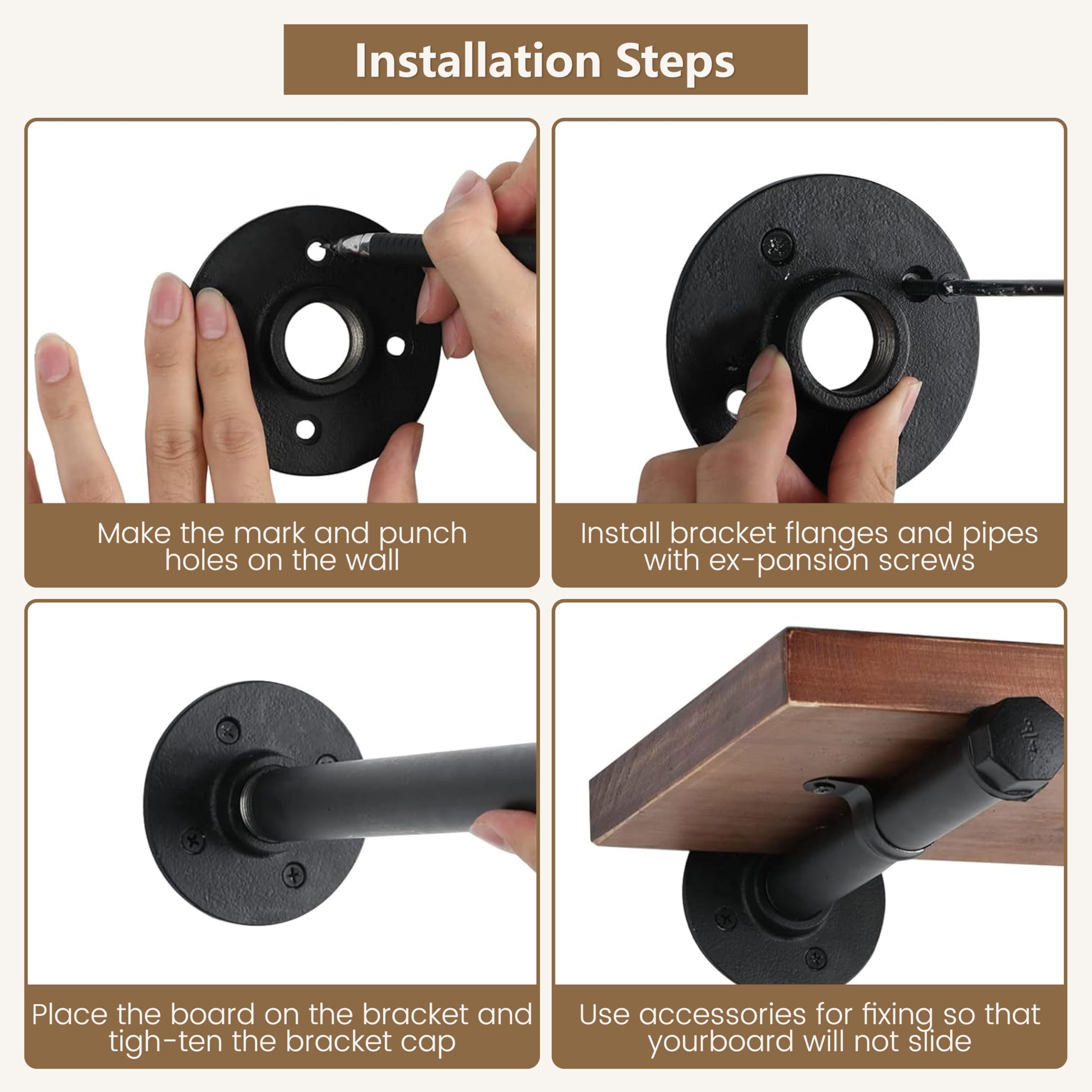 Installation Steps

Make the mark and punch holes on the wall

Install bracket flanges and pipes with ex-pansion screws

Place the board on the bracket and tigh-ten the bracket cap

Use accessories for fixing so that yourboard will not slide