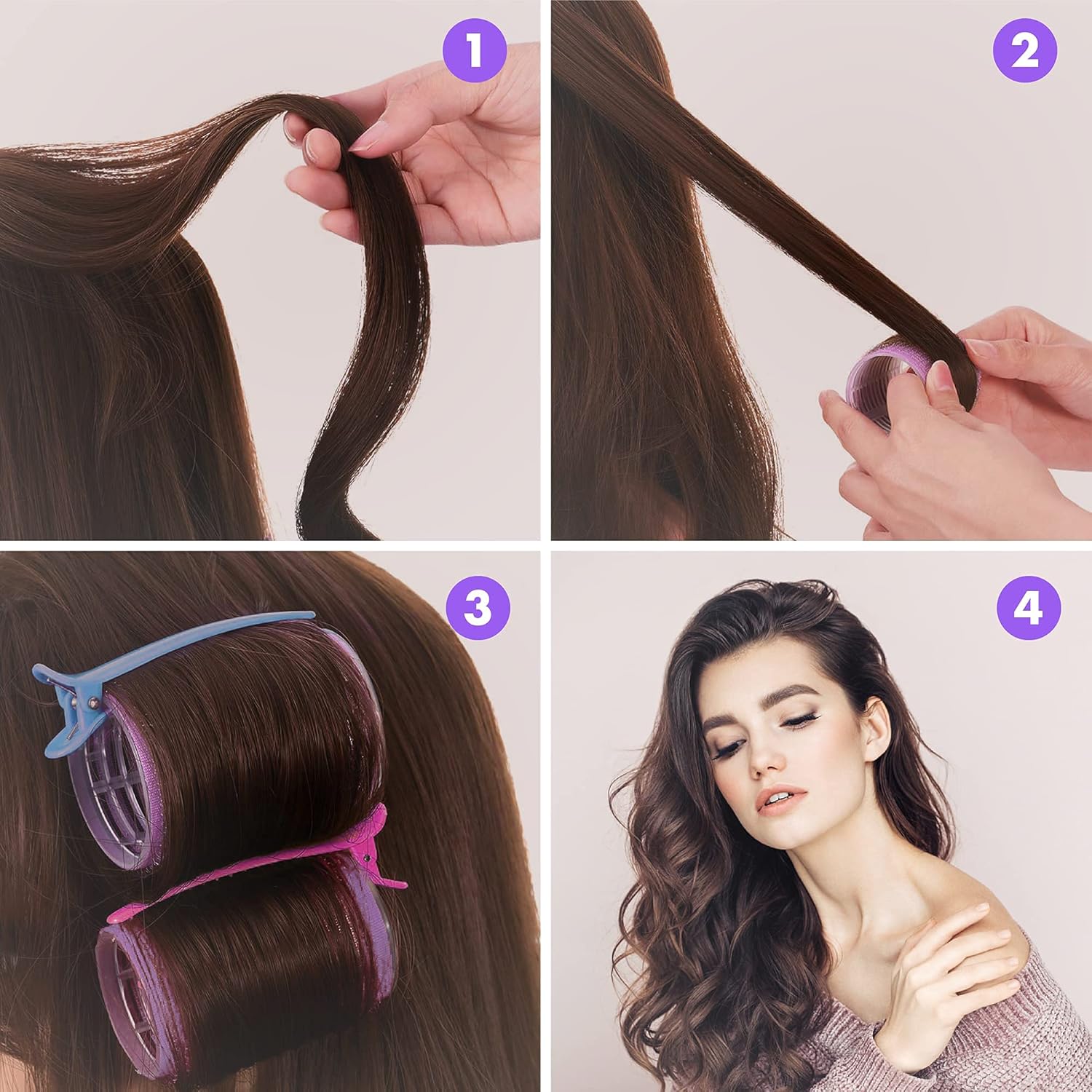 1

2

3

4