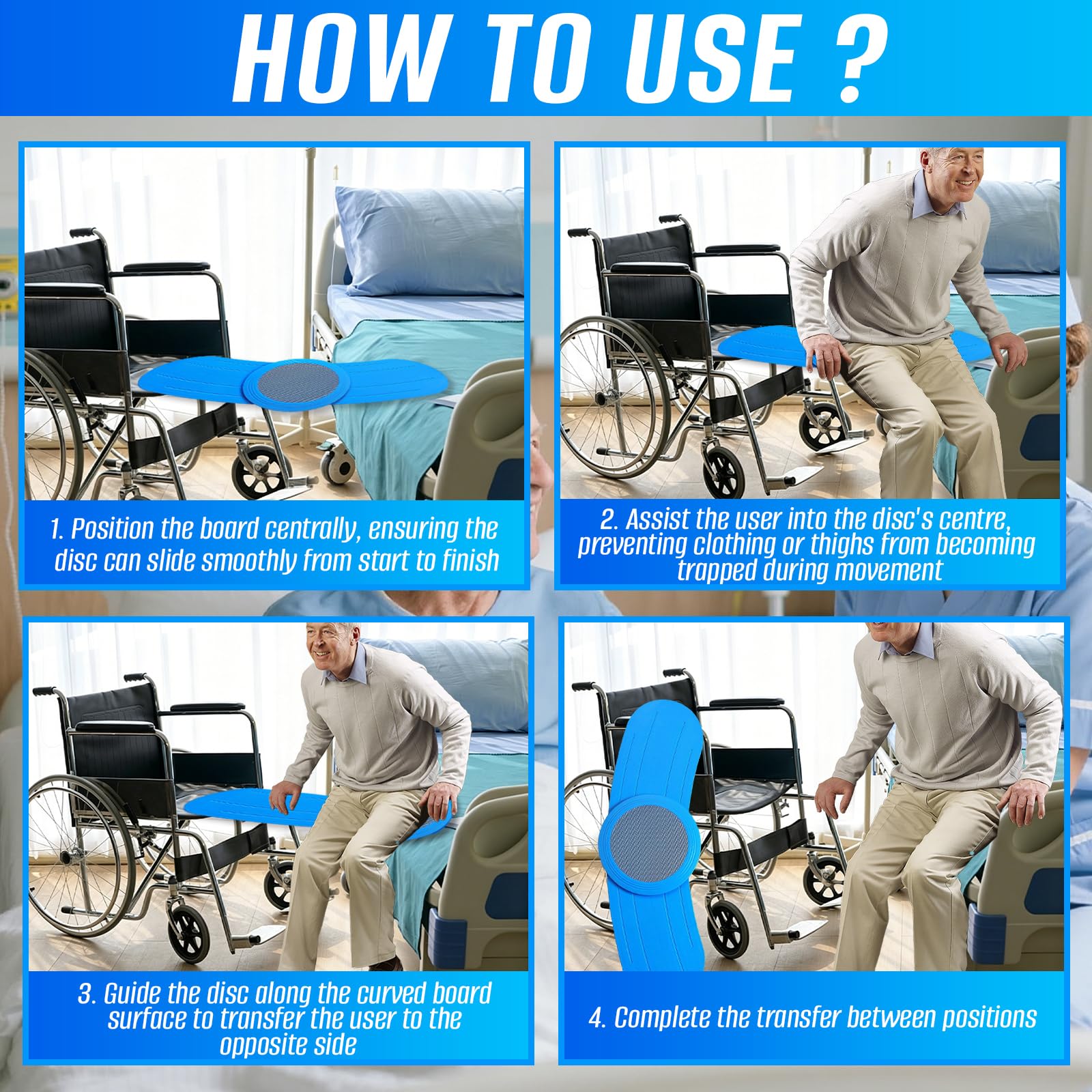 HOW TO USE ?

1. Position the board centrally, ensuring the disc can slide smoothly from start to finish

2. Assist the user into the disc's centre, preventing clothing or thighs from becoming trapped during movement

3. Guide the disc along the curved board surface to transfer the user to the opposite side

4. Complete the transfer between positions