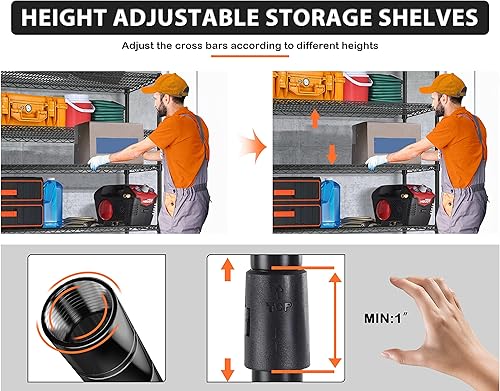 HEIGHT ADJUSTABLE STORAGE SHELVES

Adjust the cross bars according to different heights

TOP

MIN:1"