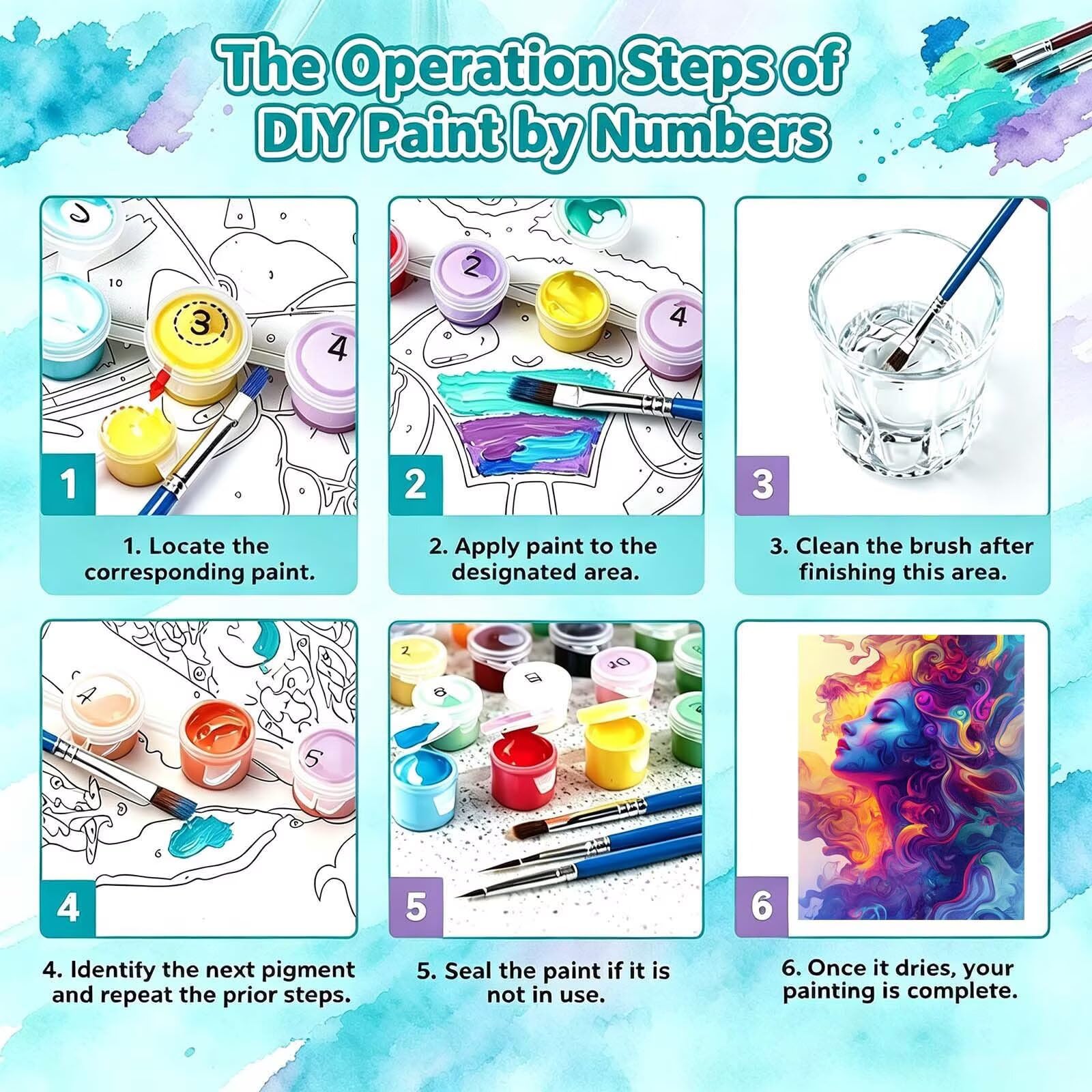 The Operation Steps of DIY Paint by Numbers

1

1. Locate the corresponding paint.

2

2. Apply paint to the designated area.

3

3. Clean the brush after finishing this area.

4

4. Identify the next pigment and repeat the prior steps.

5

5. Seal the paint if it is not in use.

6

6. Once it dries, your painting is complete.