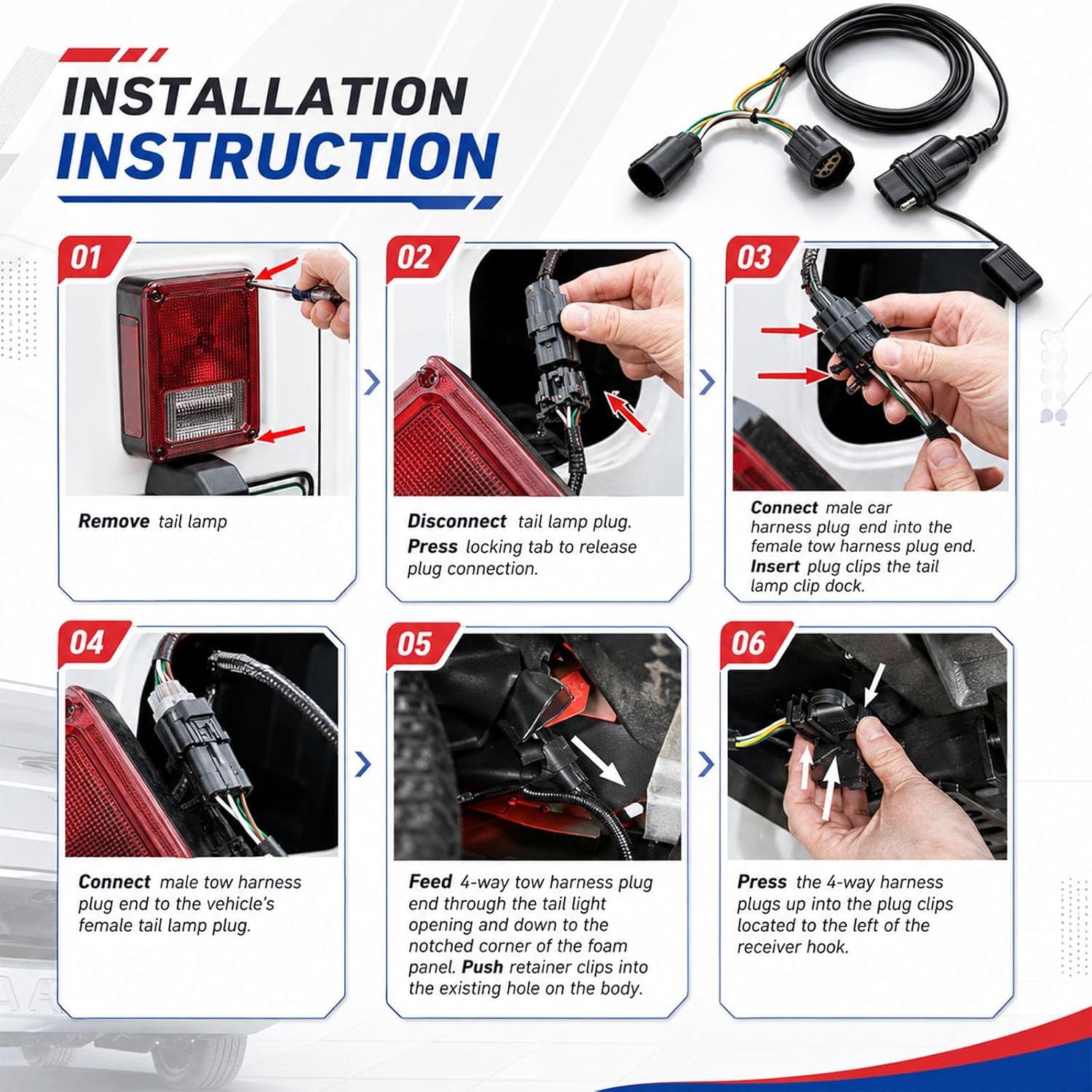 INSTALLATION
INSTRUCTION

01

Remove tail lamp

02

Disconnect tail lamp plug. Press locking tab to release plug connection.

03

Connect male car harness plug end into the female tow harness plug end. Insert plug clips the tail lamp clip dock.

04

Connect male tow harness plug end to the vehicle's female tail lamp plug.

05

Feed 4-way tow harness plug end through the tail light opening and down to the notched corner of the foam panel. Push retainer clips into the existing hole on the body.

06

Press the 4-way harness plugs up into the plug clips located to the left of the receiver hook.