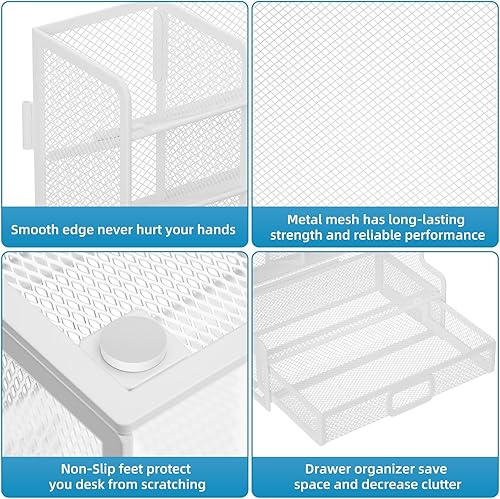 Smooth edge never hurt your hands

Metal mesh has long-lasting strength and reliable performance

Non-Slip feet protect you desk from scratching

Drawer organizer save space and decrease clutter