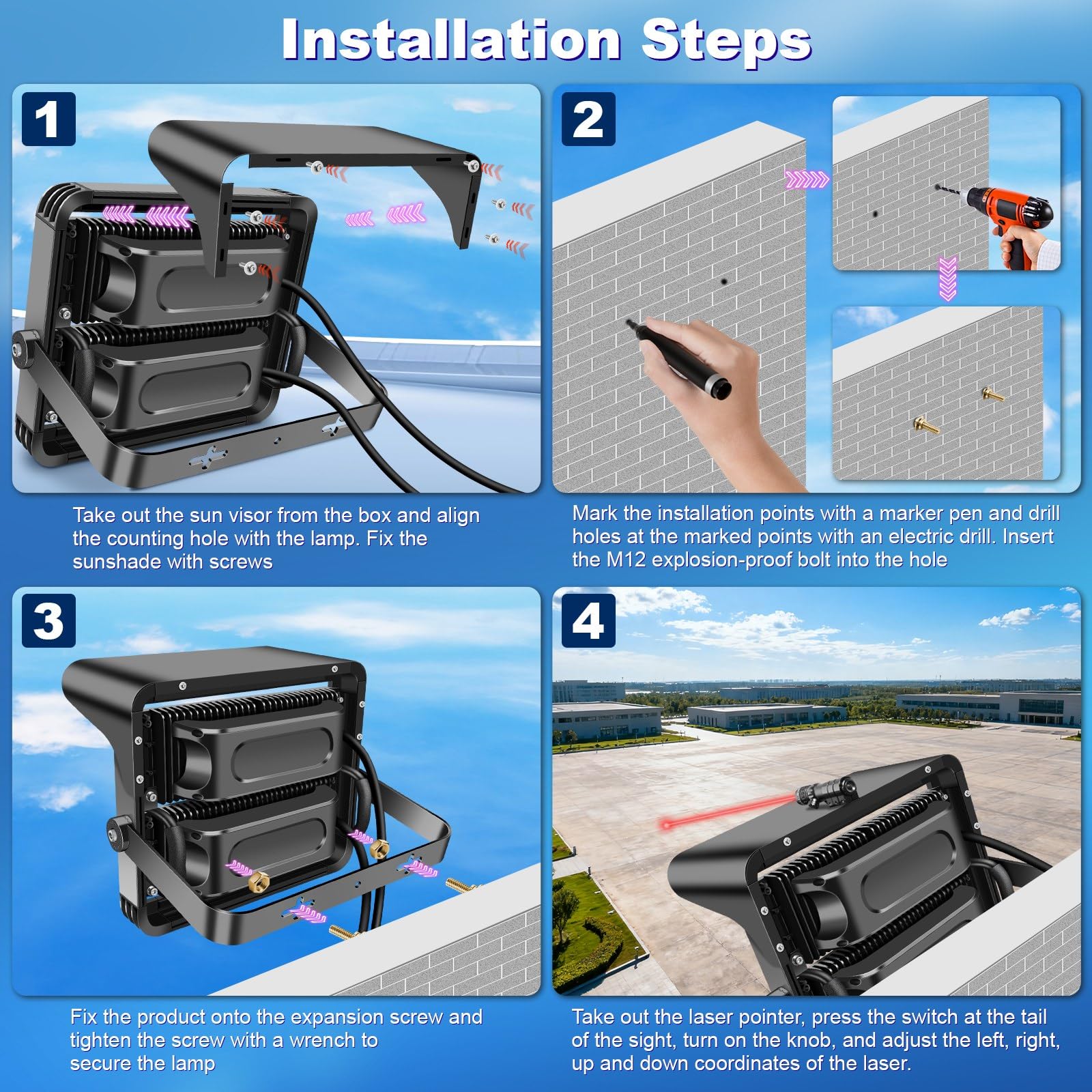 Installation Steps

1

Take out the sun visor from the box and align the counting hole with the lamp. Fix the sunshade with screws

2

Mark the installation points with a marker pen and drill holes at the marked points with an electric drill. Insert the M12 explosion-proof bolt into the hole

3

Fix the product onto the expansion screw and tighten the screw with a wrench to secure the lamp

4

Take out the laser pointer, press the switch at the tail of the sight, turn on the knob, and adjust the left, right, up and down coordinates of the laser.