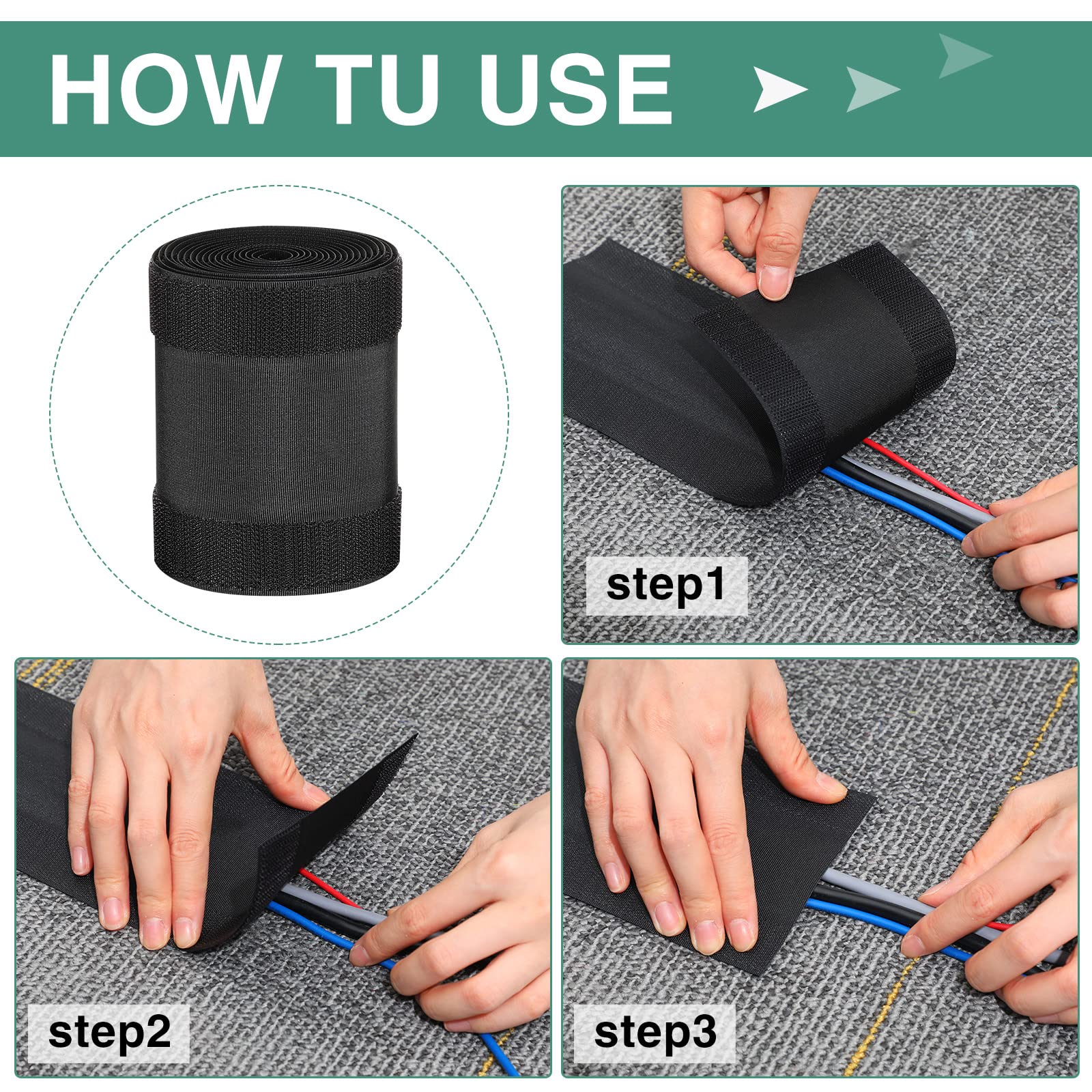 HOW TU USE

step1

step2

step3