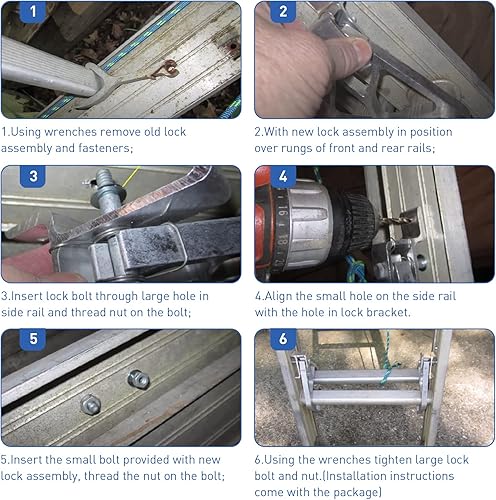 1

1.Using wrenches remove old lock assembly and fasteners;

2

2.With new lock assembly in position over rungs of front and rear rails;

3

3.Insert lock bolt through large hole in side rail and thread nut on the bolt;

4

16
18

4.Align the small hole on the side rail with the hole in lock bracket.

5

5.Insert the small bolt provided with new lock assembly, thread the nut on the bolt;

6

6.Using the wrenches tighten large lock bolt and nut.(Installation instructions come with the package)