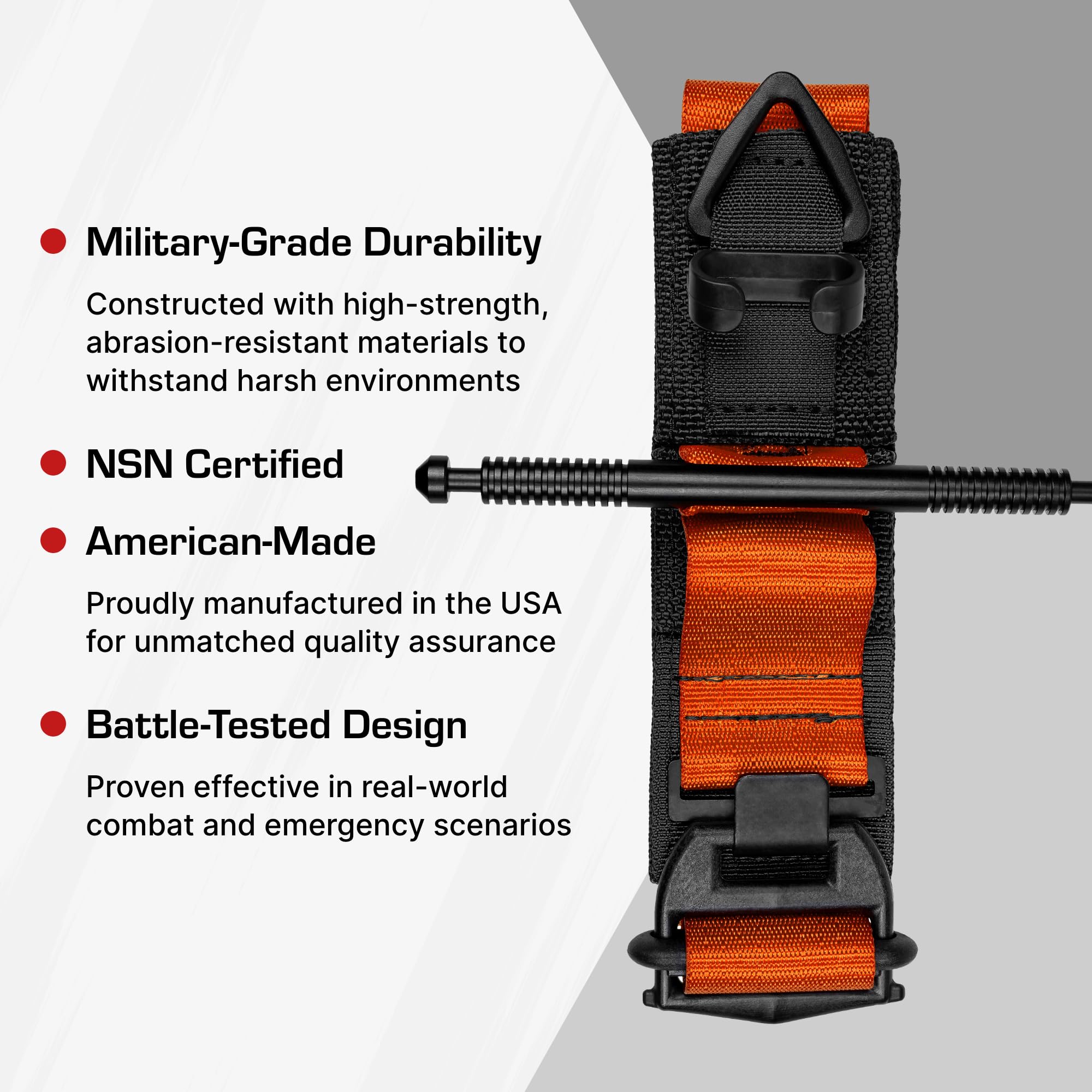 Military-Grade Durability

Constructed with high-strength, abrasion-resistant materials to withstand harsh environments

NSN Certified

American-Made

Proudly manufactured in the USA for unmatched quality assurance

Battle-Tested Design

Proven effective in real-world combat and emergency scenarios