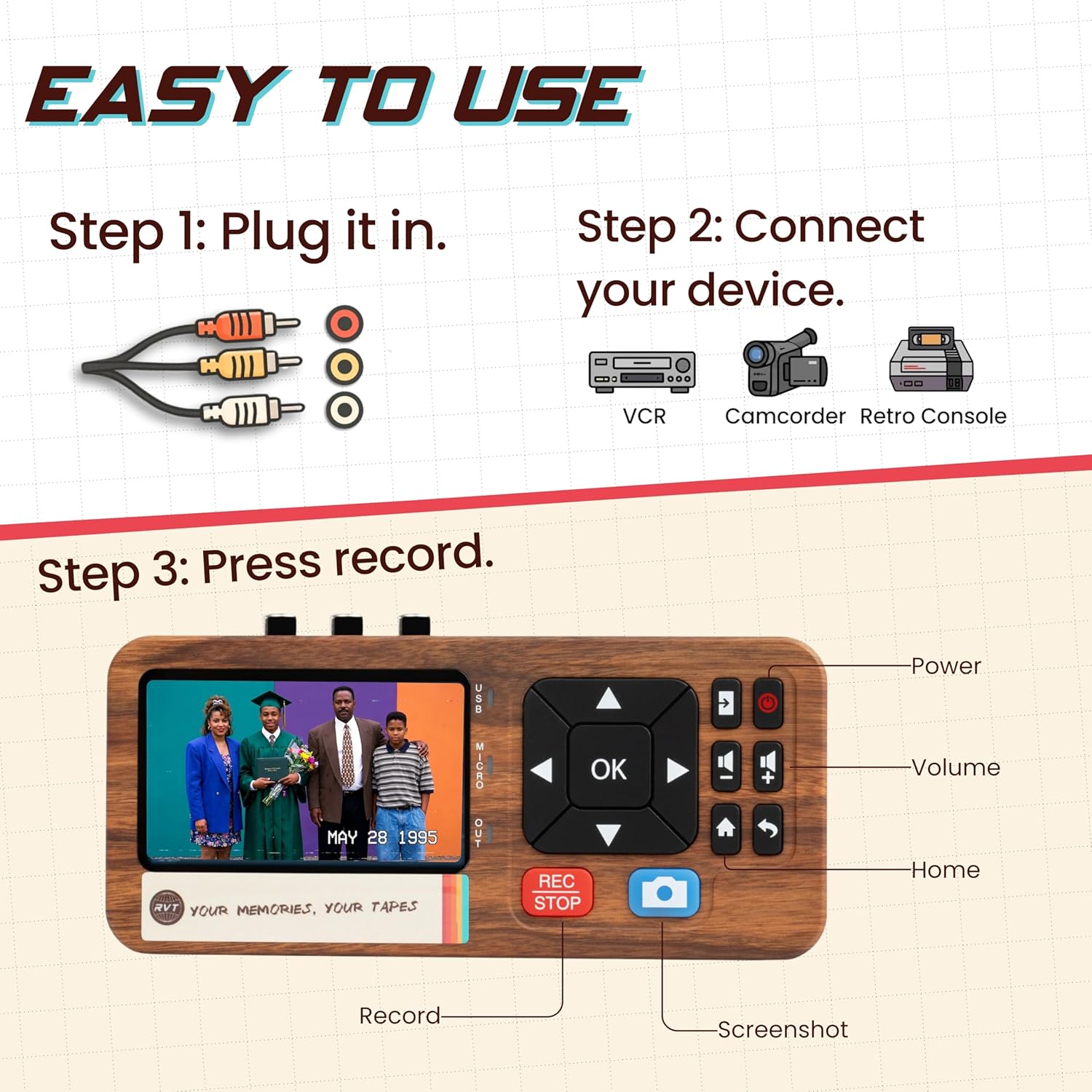 EASY TO USE

Step 1: Plug it in.

Step 2: Connect your device.

VCR

Camcorder

Retro Console

Step 3: Press record.

USB

MICRO

OUT

MAY 28 1995

RVT YOUR MEMORIES, YOUR TAPES

OK

REC STOP

Power

Volume

Home

Record

Screenshot