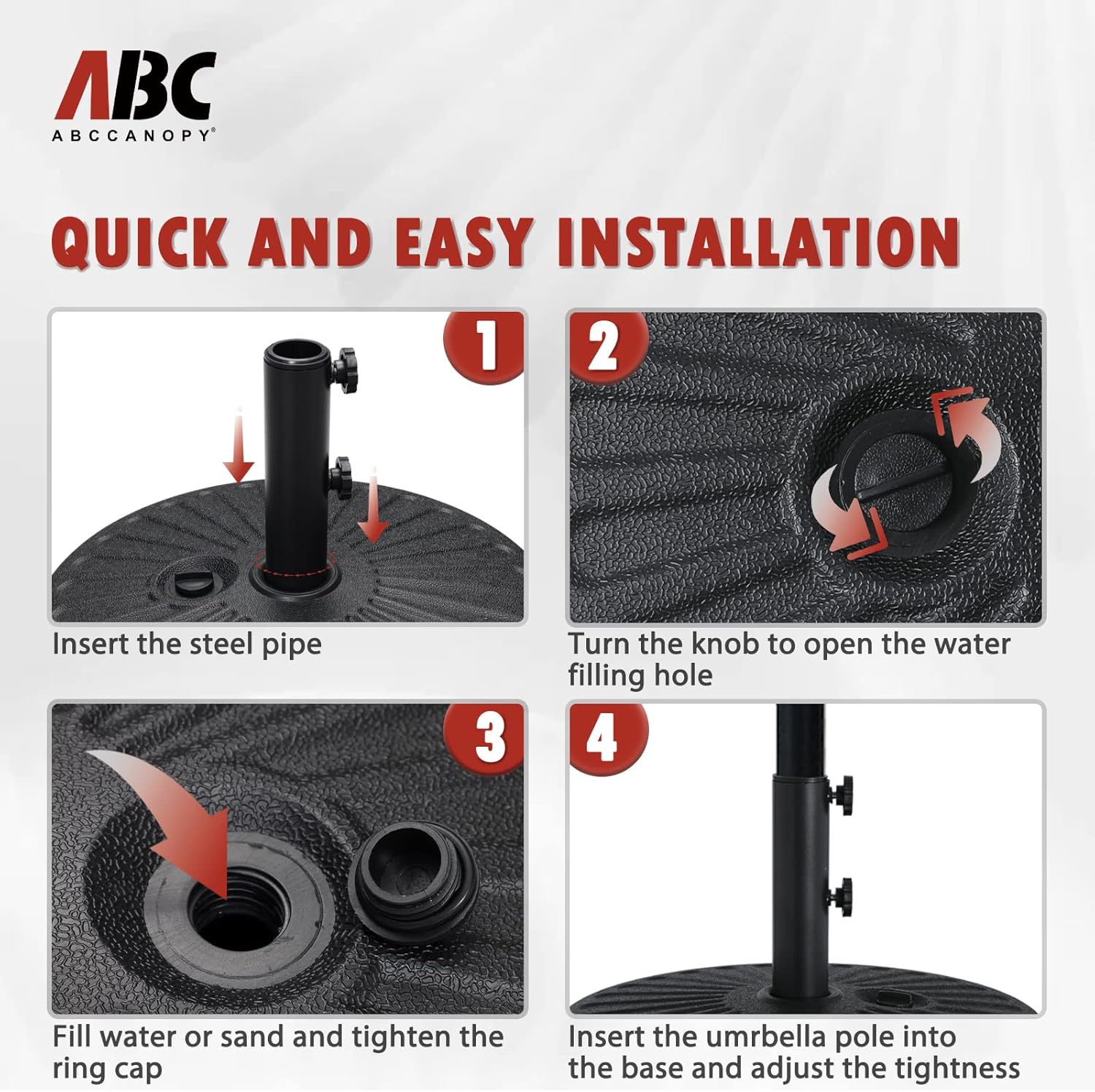 ABC
ABCCANOPY®

QUICK AND EASY INSTALLATION

1

Insert the steel pipe

2

Turn the knob to open the water filling hole

3

Fill water or sand and tighten the ring cap

4

Insert the umrbella pole into the base and adjust the tightness