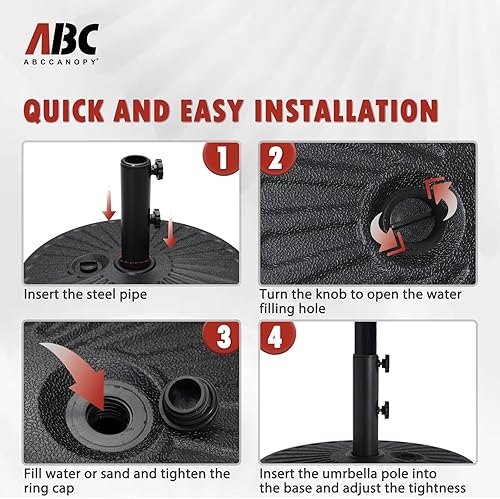 ABC
ABCCANOPY®

QUICK AND EASY INSTALLATION

1

Insert the steel pipe

2

Turn the knob to open the water filling hole

3

Fill water or sand and tighten the ring cap

4

Insert the umrbella pole into the base and adjust the tightness