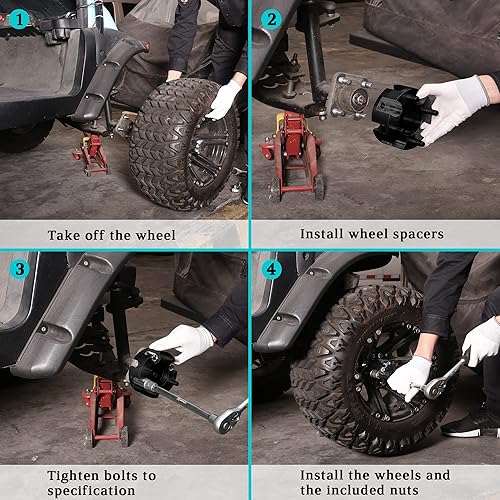 1

Take off the wheel

2

Install wheel spacers

3

Tighten bolts to specification

4

Install the wheels and the included nuts