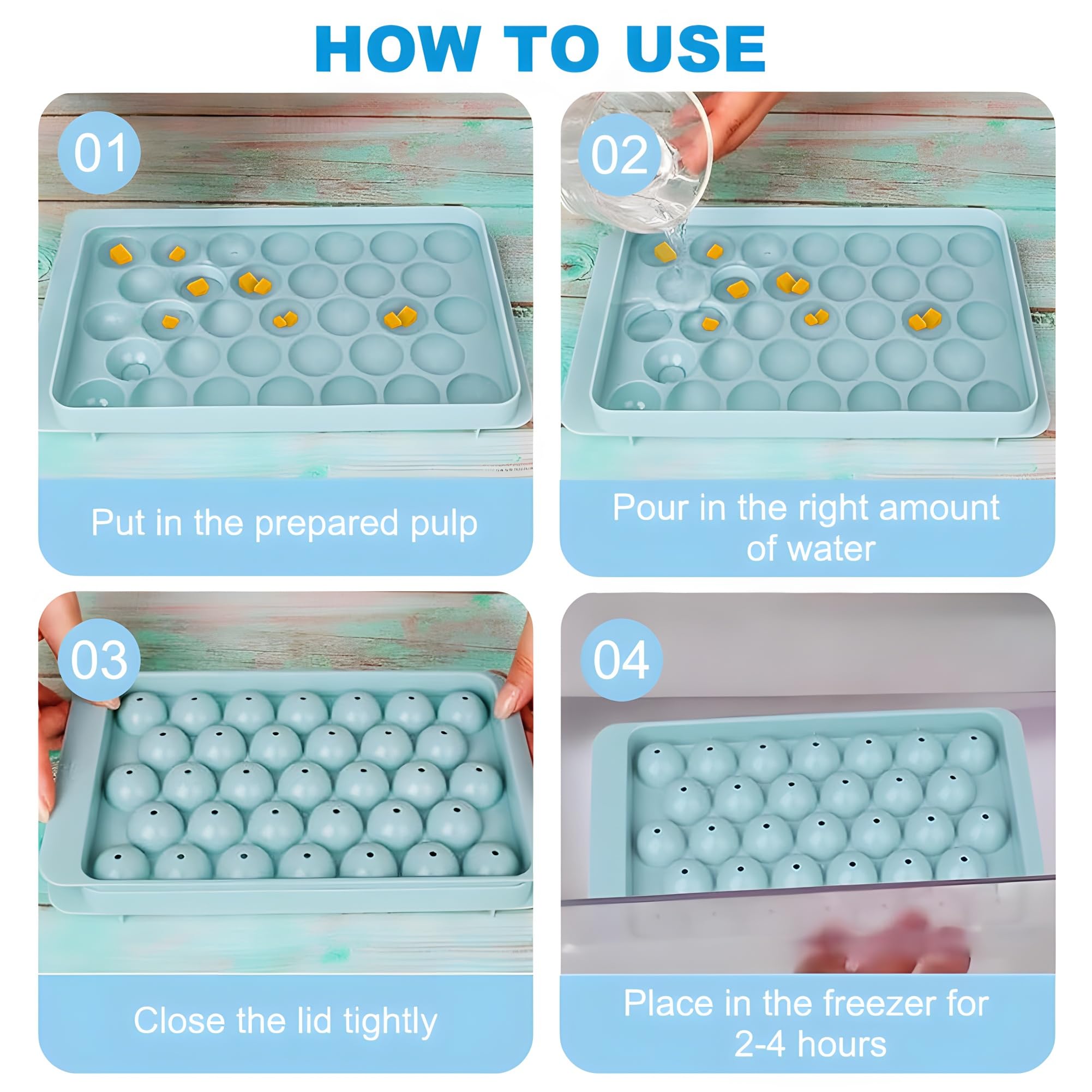 HOW TO USE

01

Put in the prepared pulp

02

Pour in the right amount of water

03

Close the lid tightly

04

Place in the freezer for 2-4 hours