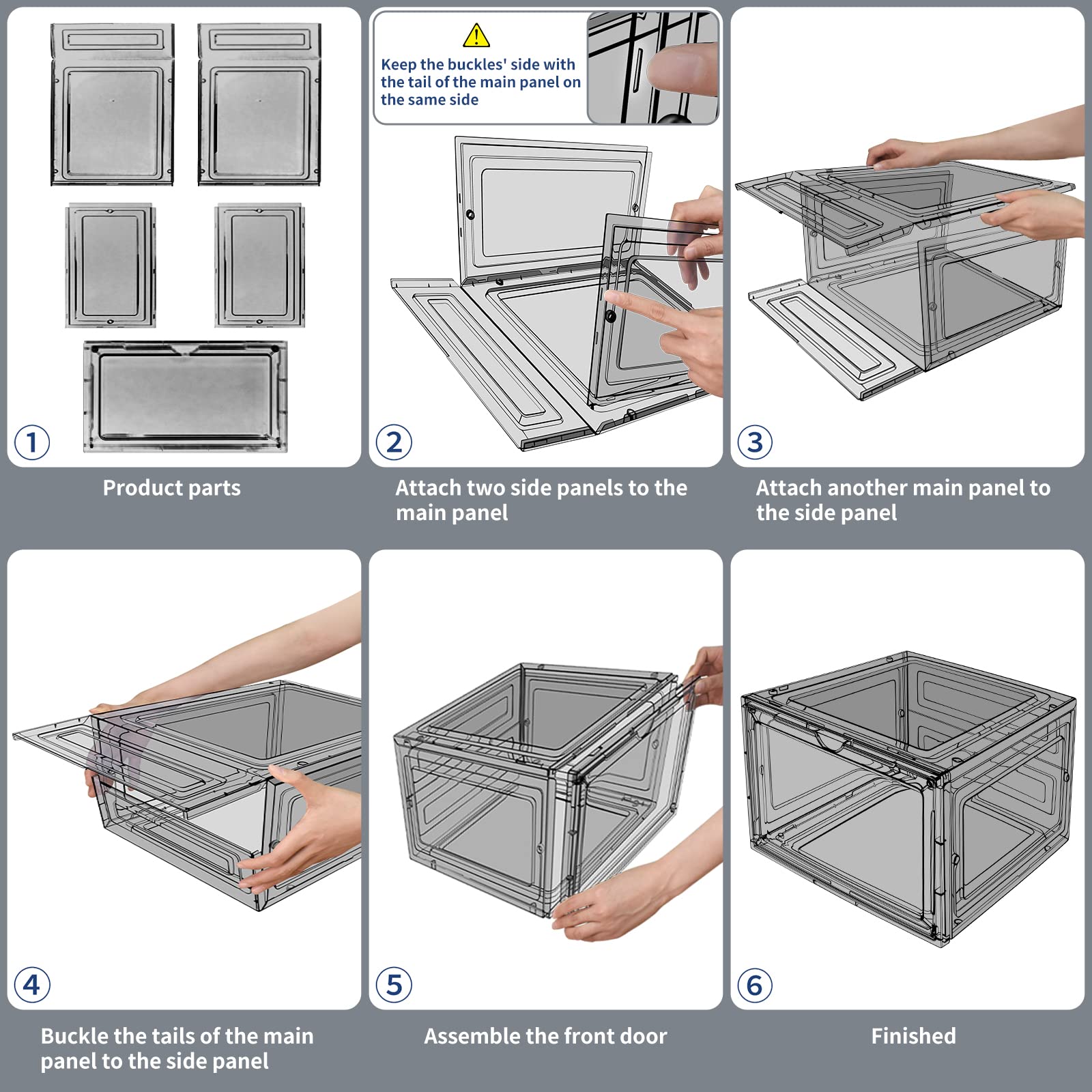 1

Product parts

Keep the buckles' side with the tail of the main panel on the same side

2

Attach two side panels to the main panel

3

Attach another main panel to the side panel

4

Buckle the tails of the main panel to the side panel

5

Assemble the front door

6

Finished