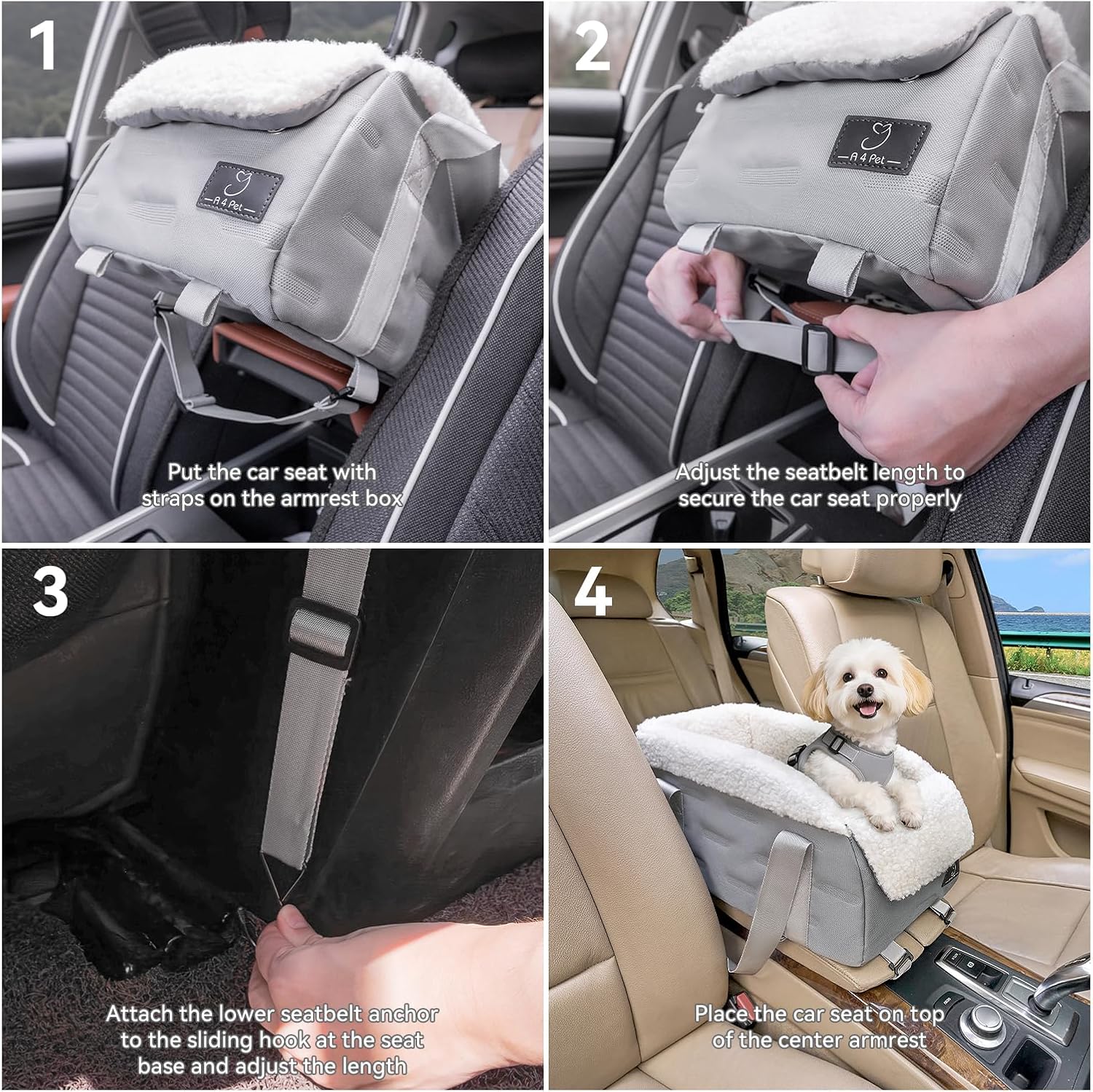 1

A 4 Pet

Put the car seat with straps on the armrest box

2

A 4 Pet

Adjust the seatbelt length to secure the car seat properly

3

Attach the lower seatbelt anchor to the sliding hook at the seat base and adjust the length

4

Place the car seat on top of the center armrest