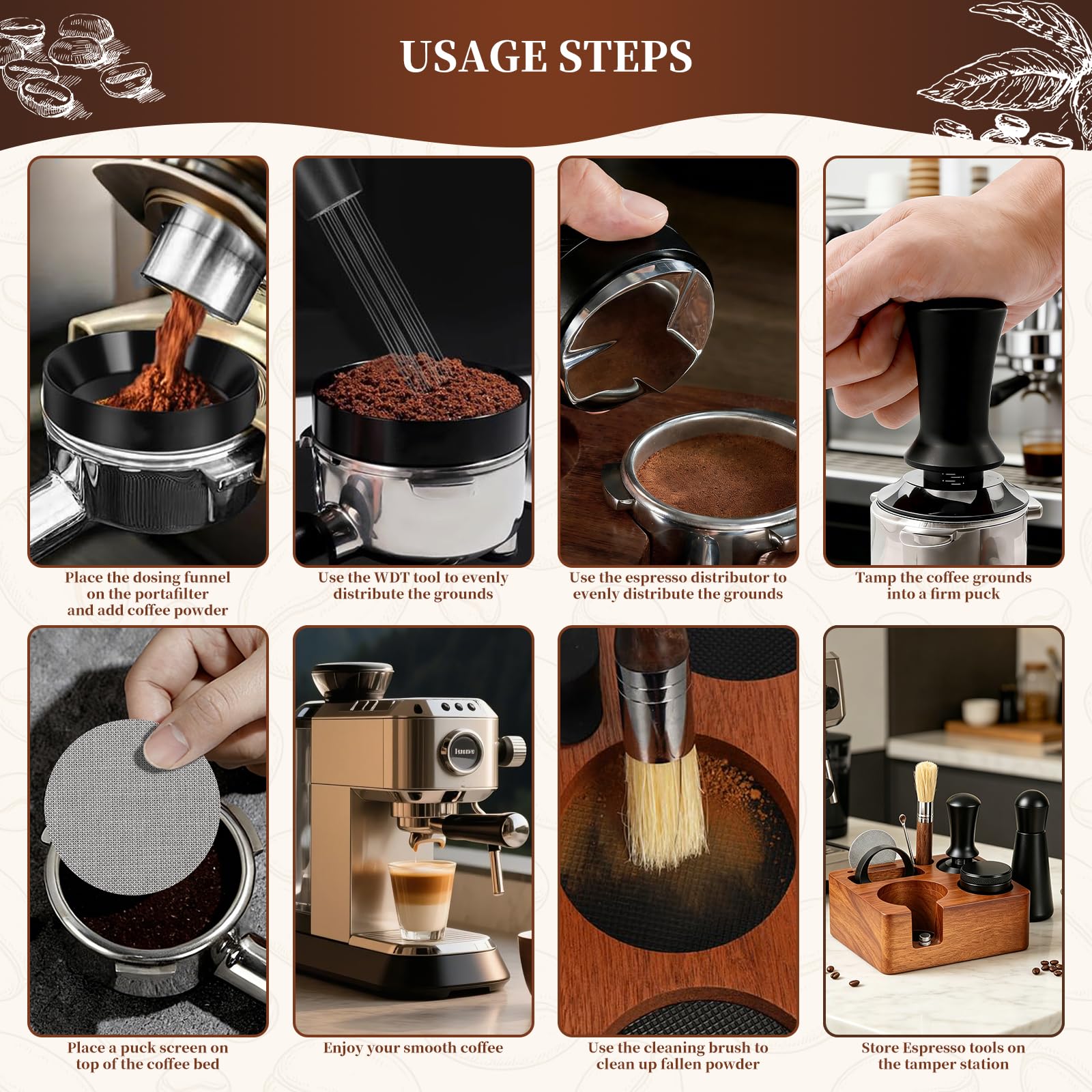 USAGE STEPS

Place the dosing funnel on the portafilter and add coffee powder

Use the WDT tool to evenly distribute the grounds

Use the espresso distributor to evenly distribute the grounds

Tamp the coffee grounds into a firm puck

Place a puck screen on top of the coffee bed

Enjoy your smooth coffee

Use the cleaning brush to clean up fallen powder

Store Espresso tools on the tamper station