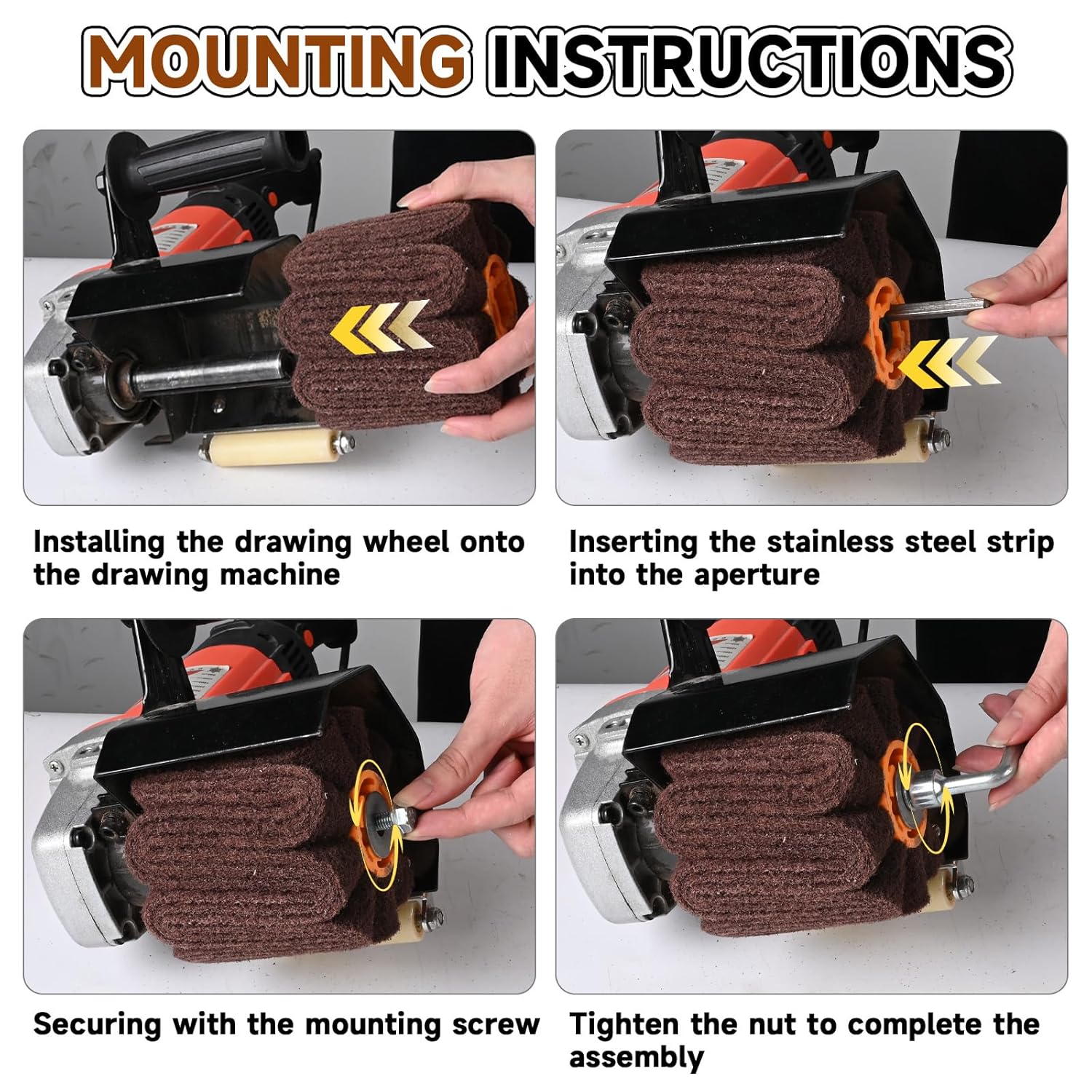 MOUNTING INSTRUCTIONS

Installing the drawing wheel onto the drawing machine

Inserting the stainless steel strip into the aperture

Securing with the mounting screw

Tighten the nut to complete the assembly