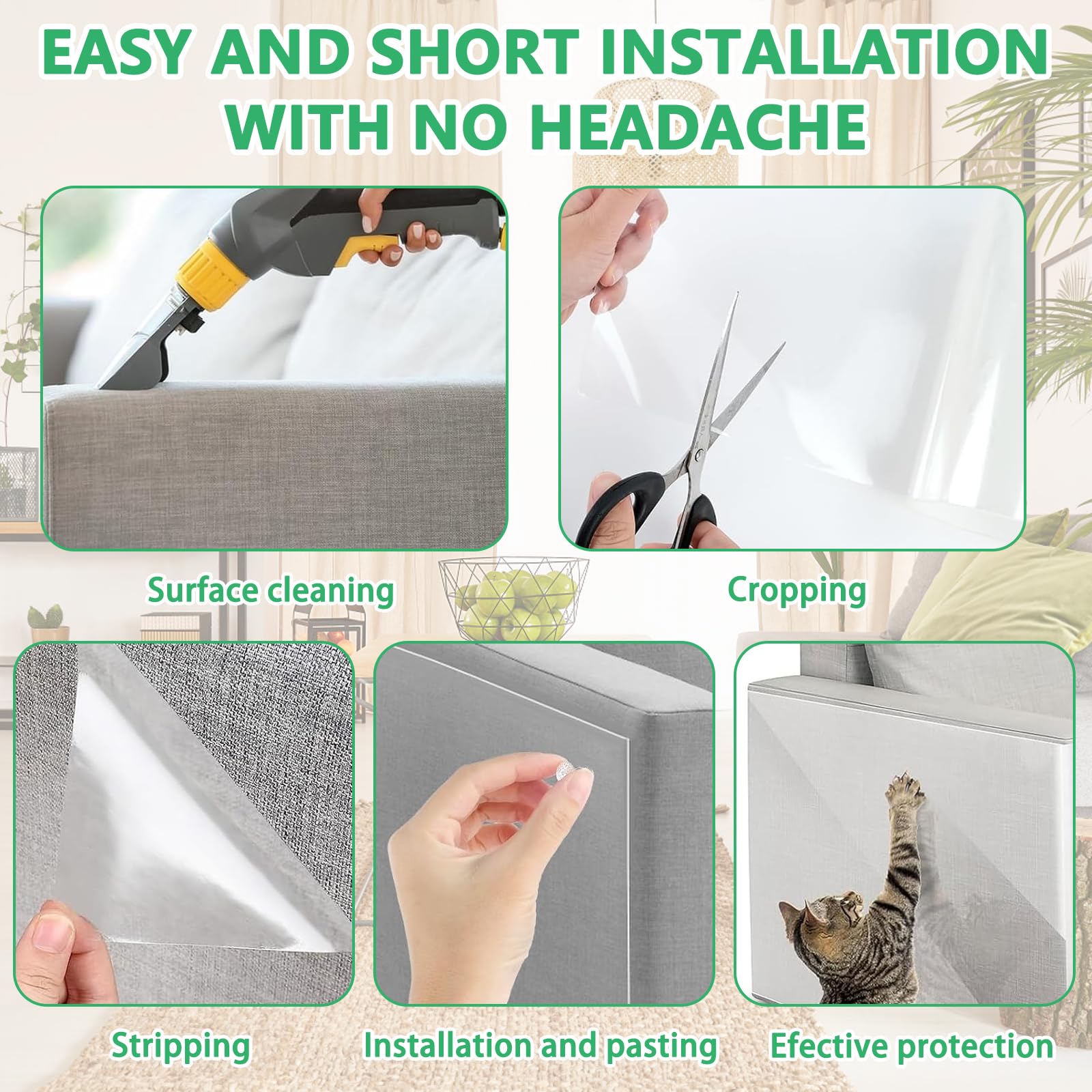 EASY AND SHORT INSTALLATION WITH NO HEADACHE

Surface cleaning

Cropping

Stripping

Installation and pasting

Efective protection