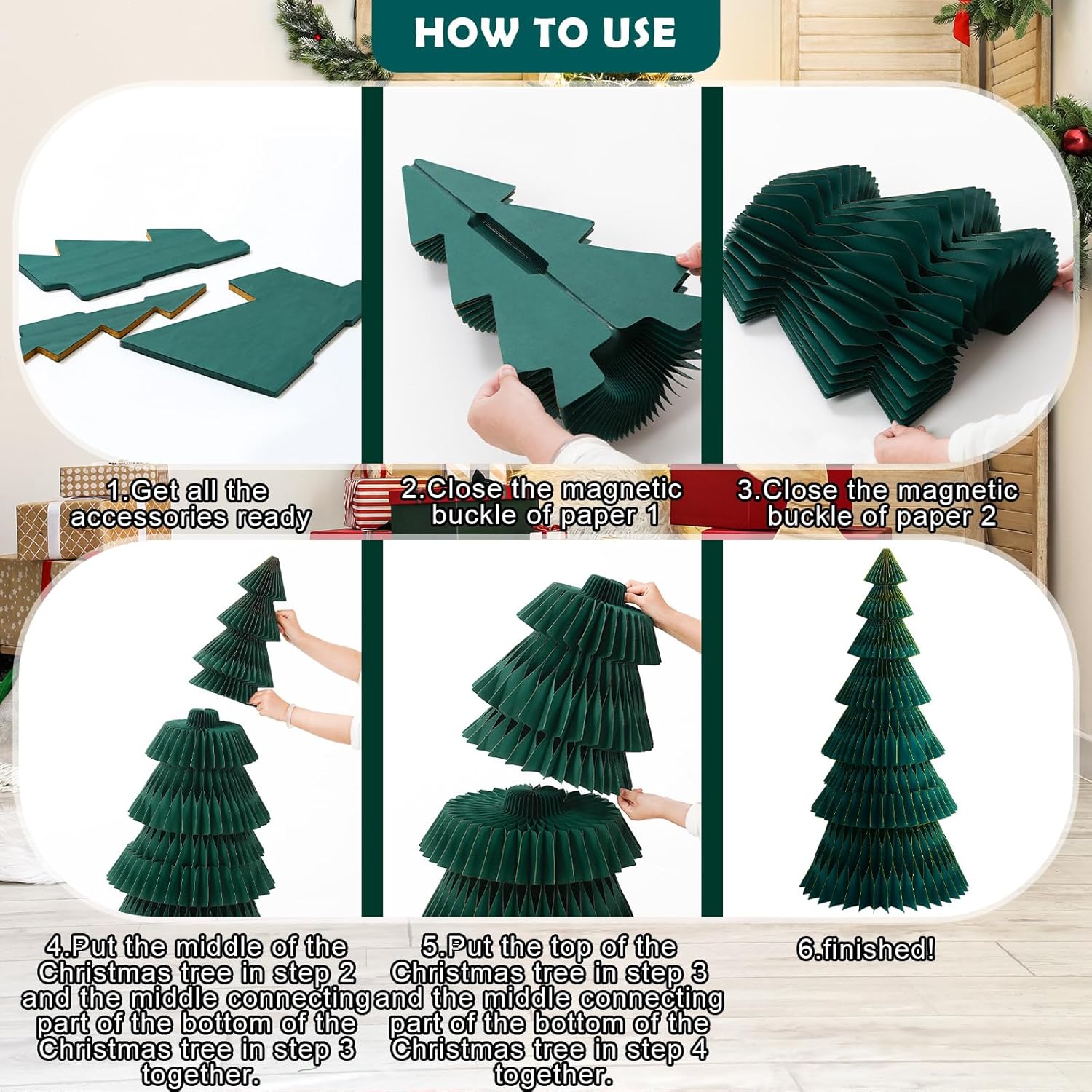 HOW TO USE

1.Get all the accessories ready

2.Close the magnetic buckle of paper 1

3.Close the magnetic buckle of paper 2

4.Put the middle of the Christmas tree in step 2 and the middle connecting part of the bottom of the Christmas tree in step 3 together.

5.Put the top of the Christmas tree in step 3 and the middle connecting part of the bottom of the Christmas tree in step 4 together.

6.finished!