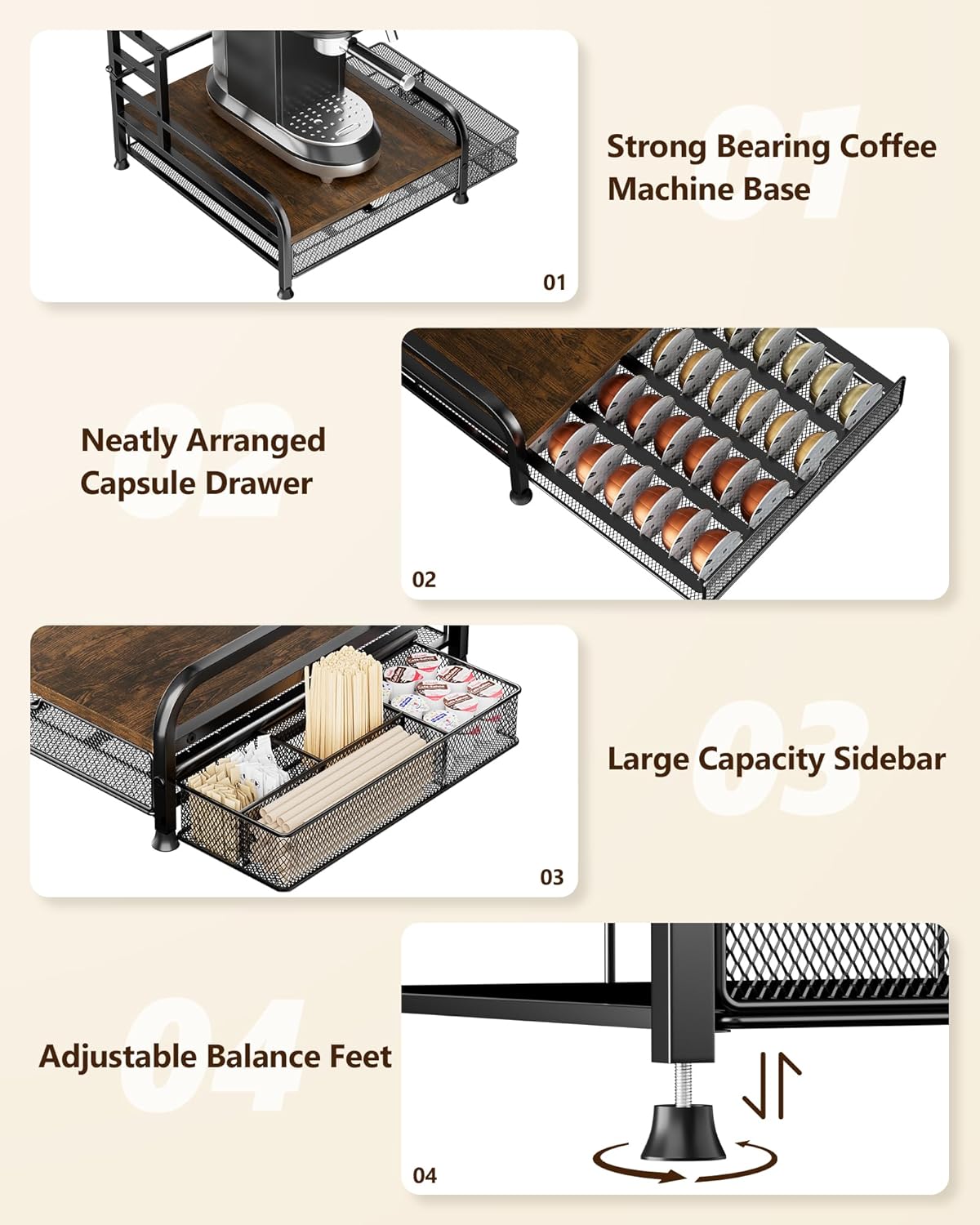 01

Strong Bearing Coffee Machine Base

01

02

Neatly Arranged Capsule Drawer

02

03

Large Capacity Sidebar

03

04

Adjustable Balance Feet

04